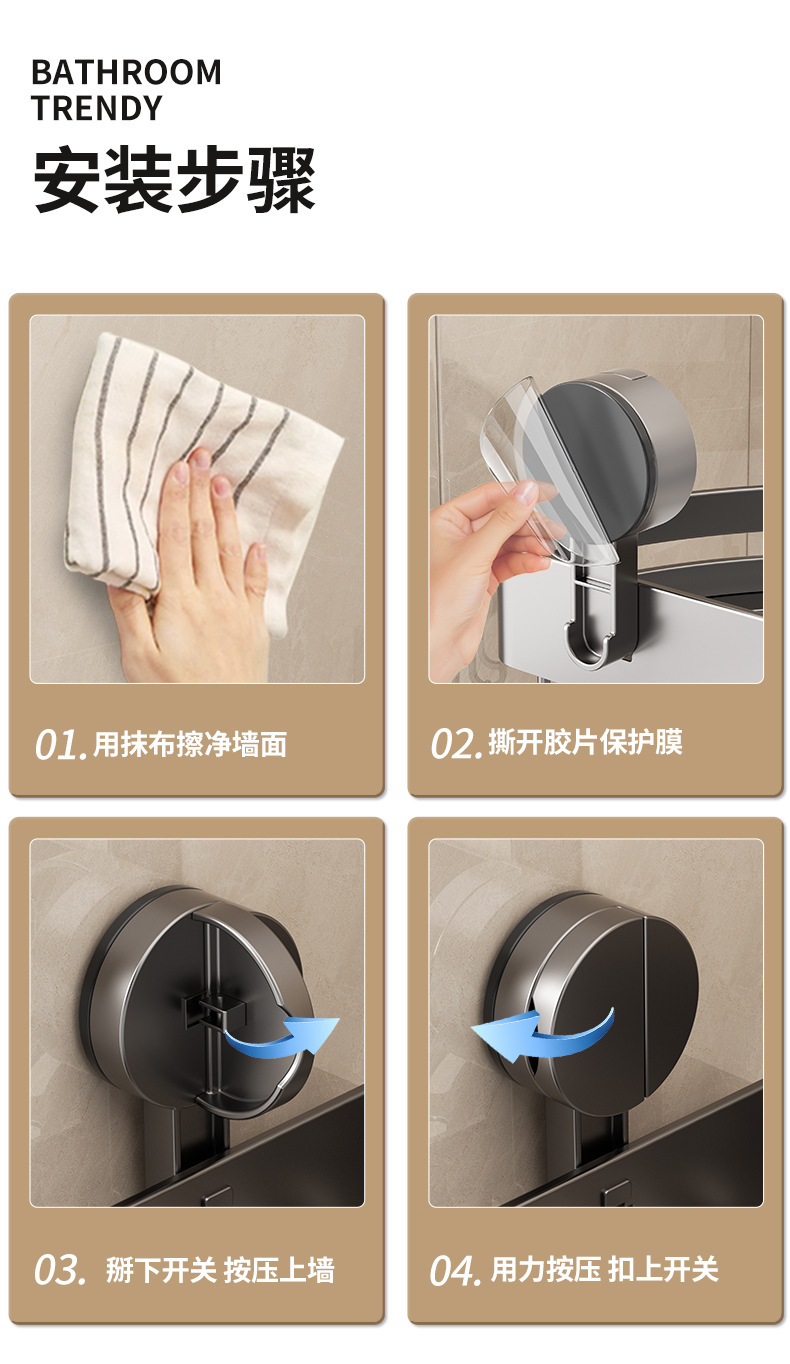 BATHROOM
TRENDY
安装步骤

01. 用抹布擦净墙面

02. 撕开胶片保护膜

03. 掰下开关 按压上墙

04. 用力按压 扣上开关