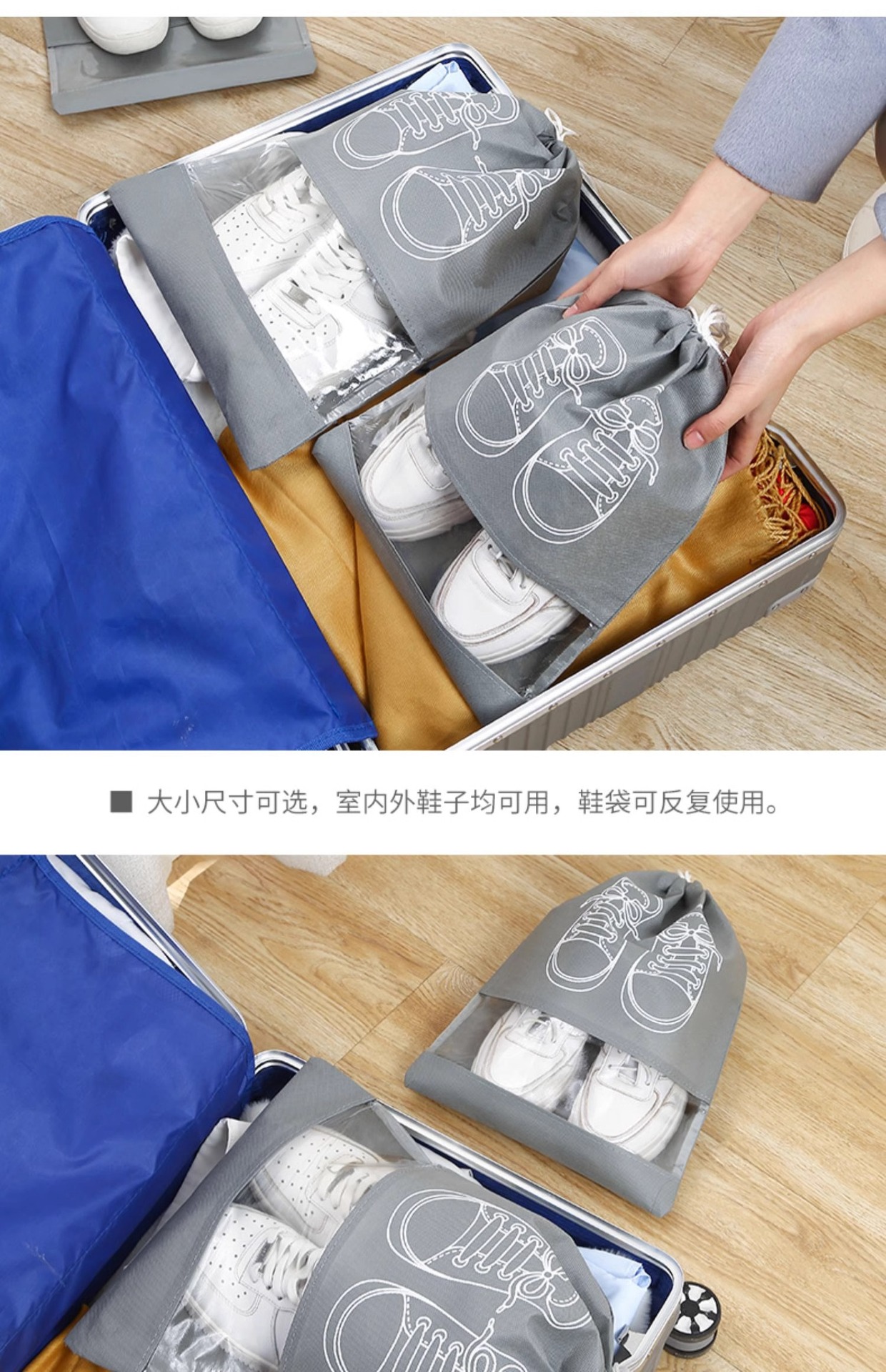 ■ 大小尺寸可选，室内外鞋子均可用，鞋袋可反复使用。