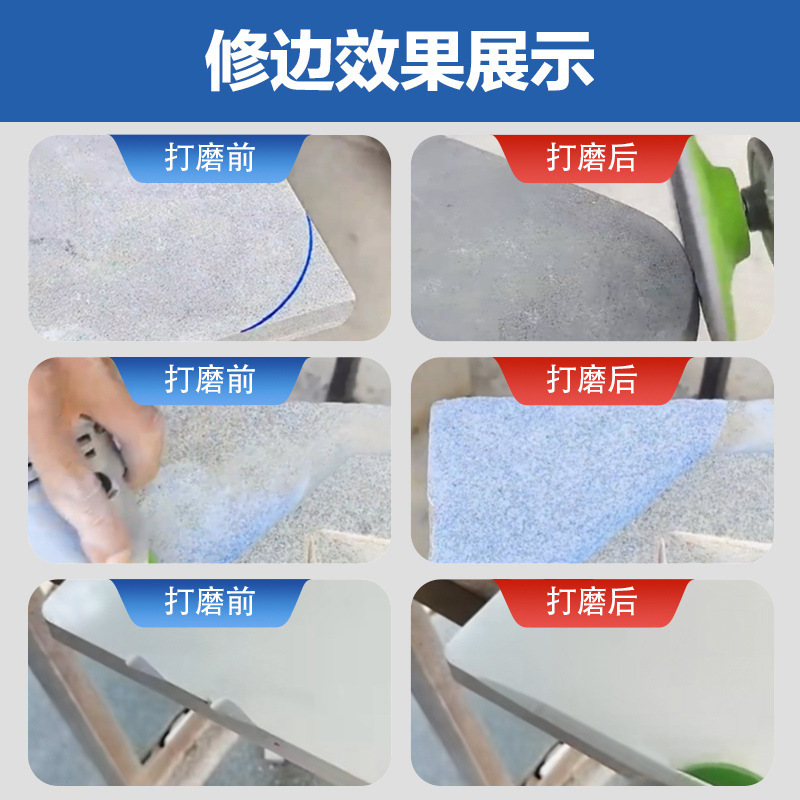 修边效果展示

打磨前

打磨后

打磨前

打磨后

打磨前

打磨后