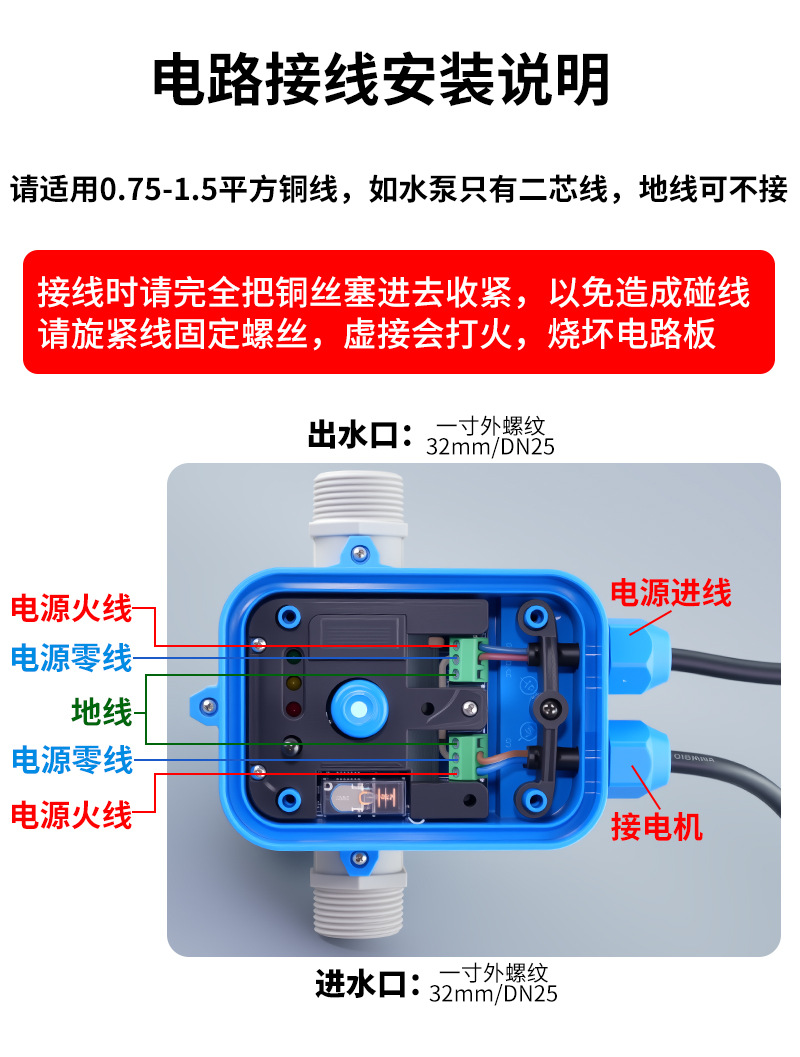 电路接线安装说明

请适用0.75-1.5平方铜线，如水泵只有二芯线，地线可不接

接线时请完全把铜丝塞进去收紧，以免造成碰线
请旋紧线固定螺丝，虚接会打火，烧坏电路板

出水口：一寸外螺纹 32mm/DN25

电源火线
电源零线
地线
电源零线
电源火线

电源进线
接电机

进水口：一寸外螺纹 32mm/DN25