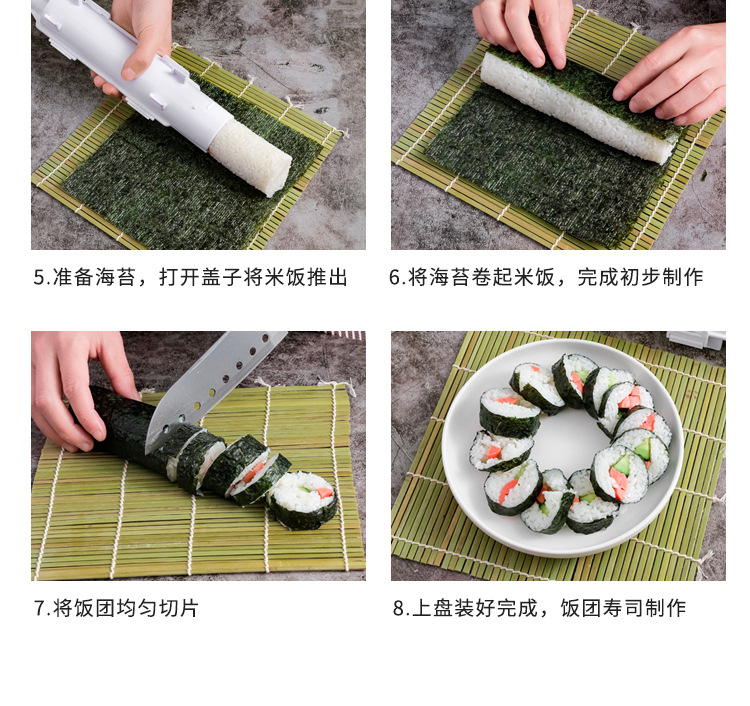 5.准备海苔，打开盖子将米饭推出

6.将海苔卷起米饭，完成初步制作

7.将饭团均匀切片

8.上盘装好完成，饭团寿司制作