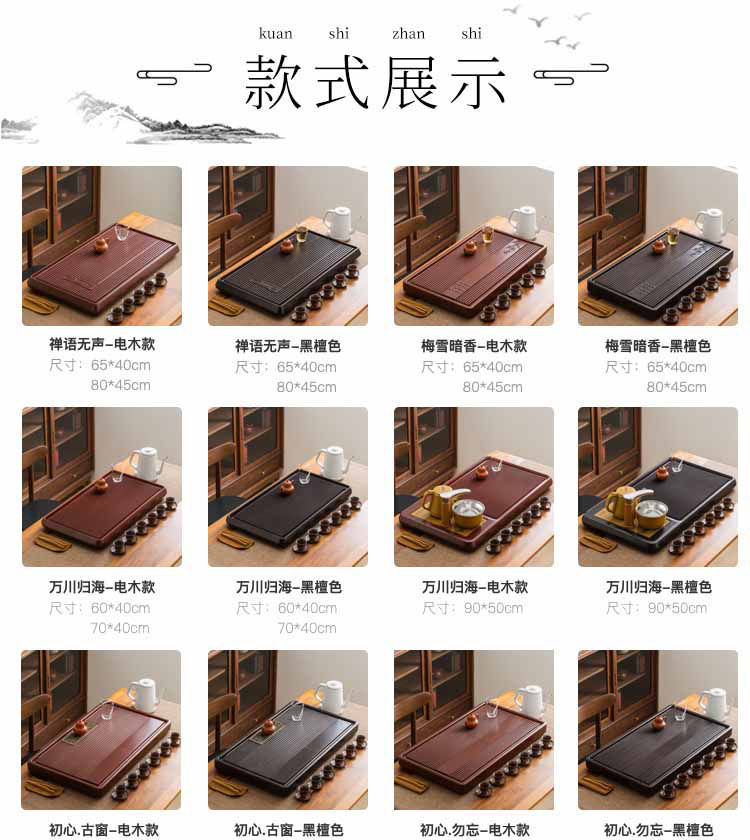 kuan shi zhan shi

款式展示

禅语无声-电木款
尺寸：65*40cm
80*45cm

禅语无声-黑檀色
尺寸：65*40cm
80*45cm

梅雪暗香-电木款
尺寸：65*40cm
80*45cm

梅雪暗香-黑檀色
尺寸：65*40cm
80*45cm

万川归海-电木款
尺寸：60*40cm
70*40cm

万川归海-黑檀色
尺寸：60*40cm
70*40cm

万川归海-电木款
尺寸：90*50cm

万川归海-黑檀色
尺寸：90*50cm

初心.古窗-电木款

初心.古窗-黑檀色

初心.勿忘-电木款

初心.勿忘-黑檀色