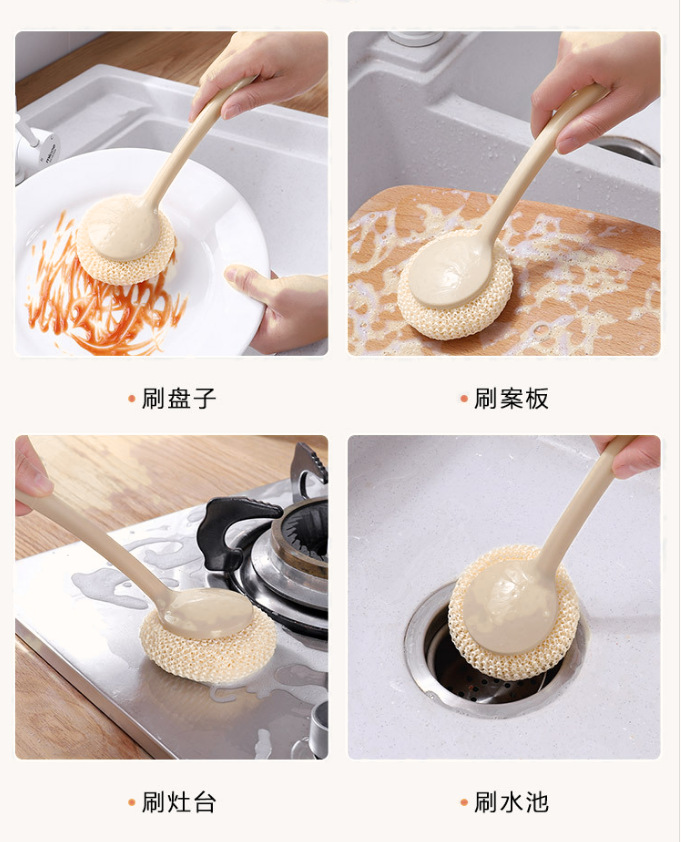 • 刷盘子

• 刷案板

• 刷灶台

• 刷水池