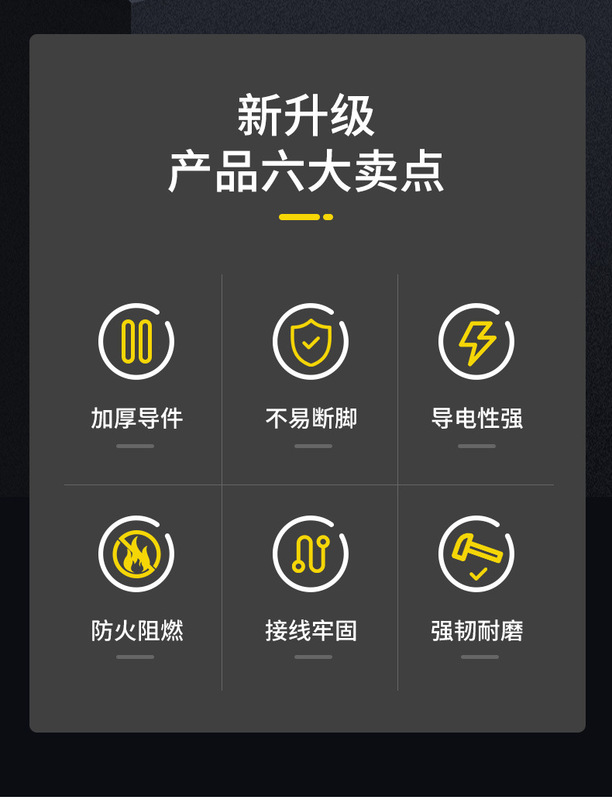 新升级
产品六大卖点

加厚导件

不易断脚

导电性强

防火阻燃

接线牢固

强韧耐磨