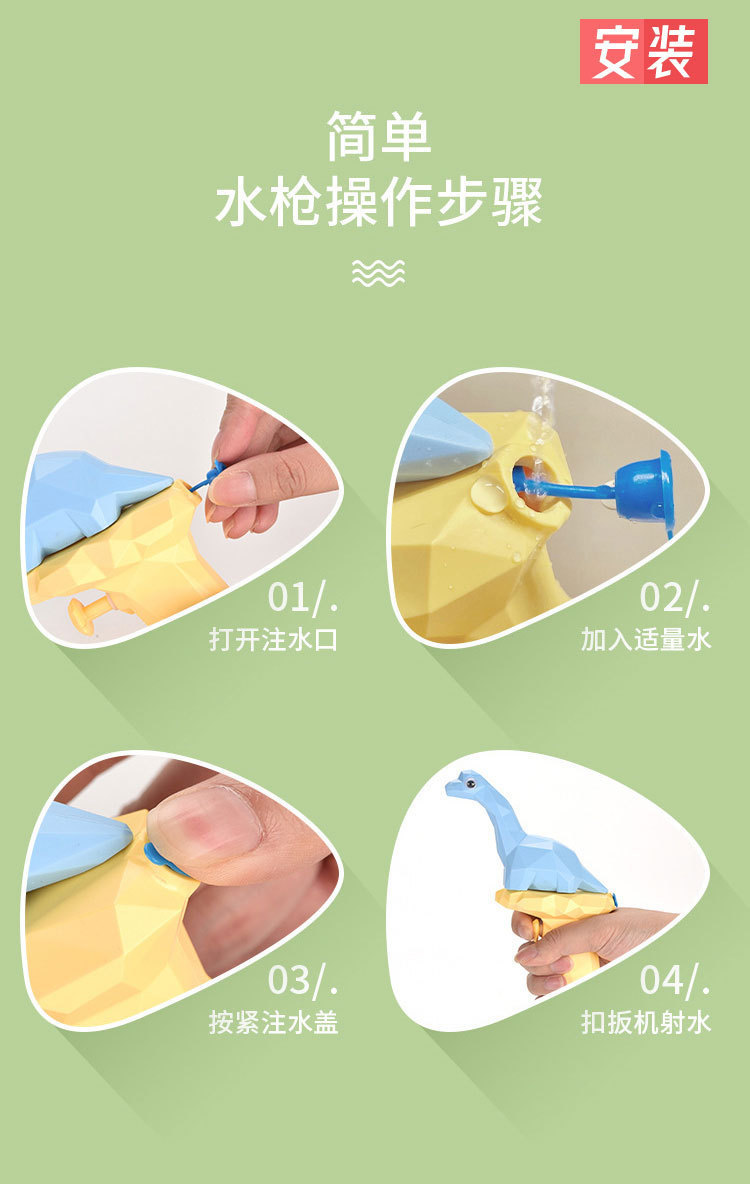 安装

简单
水枪操作步骤

01/.
打开注水口

02/.
加入适量水

03/.
按紧注水盖

04/.
扣扳机射水