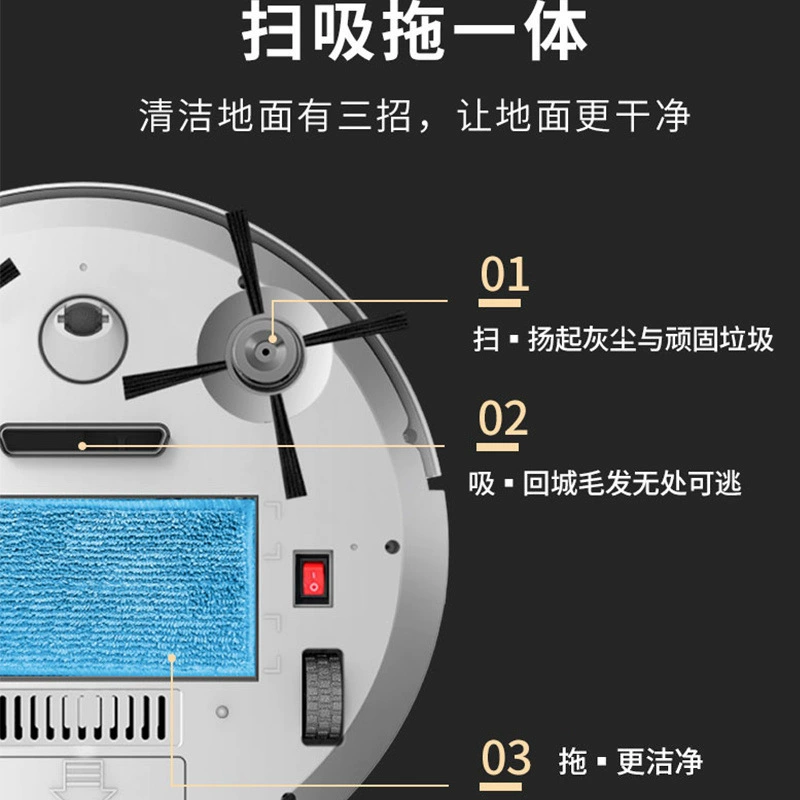 扫吸拖一体

清洁地面有三招，让地面更干净

01

扫 ▪ 扬起灰尘与顽固垃圾

02

吸 ▪ 回城毛发无处可逃

03 拖 ▪ 更洁净