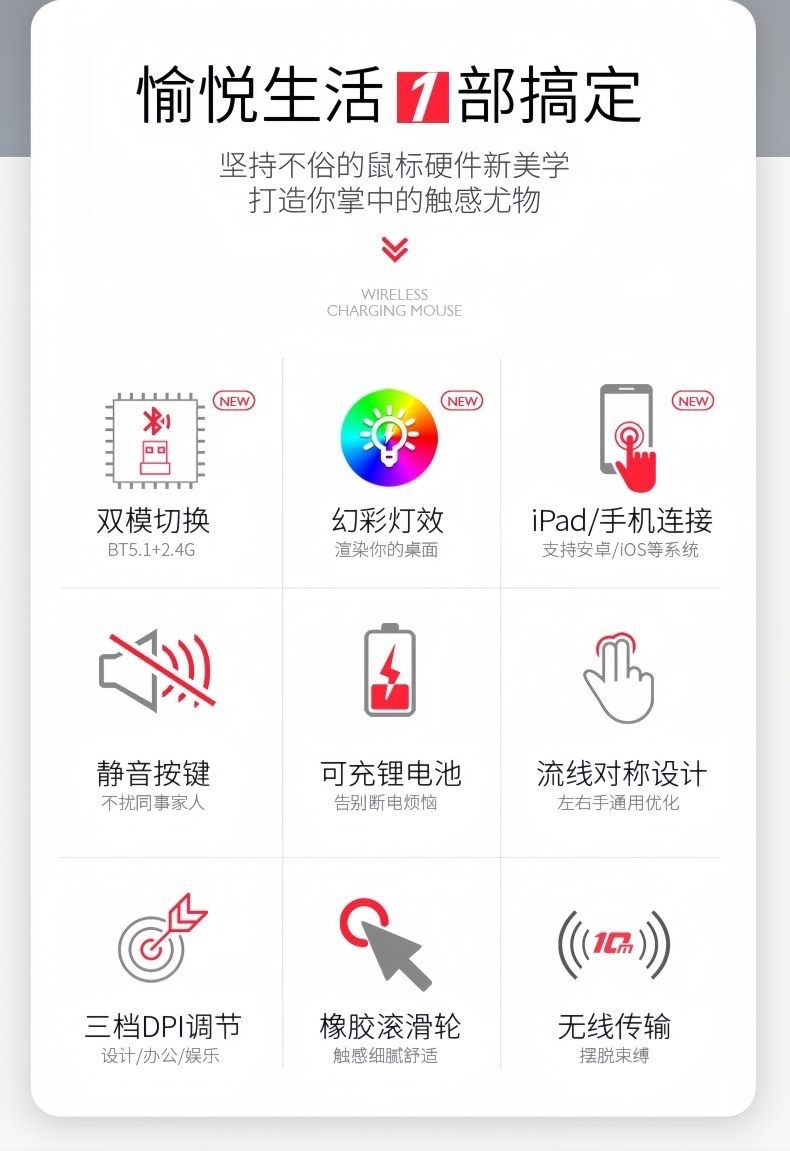 愉悦生活1部搞定

坚持不俗的鼠标硬件新美学
打造你掌中的触感尤物

WIRELESS
CHARGING MOUSE

NEW
双模切换
BT5.1+2.4G

NEW
幻彩灯效
渲染你的桌面

NEW
iPad/手机连接
支持安卓/iOS等系统

静音按键
不扰同事家人

可充锂电池
告别断电烦恼

流线对称设计
左右手通用优化

三档DPI调节
设计/办公/娱乐

橡胶滚滑轮
触感细腻舒适

10m
无线传输
摆脱束缚