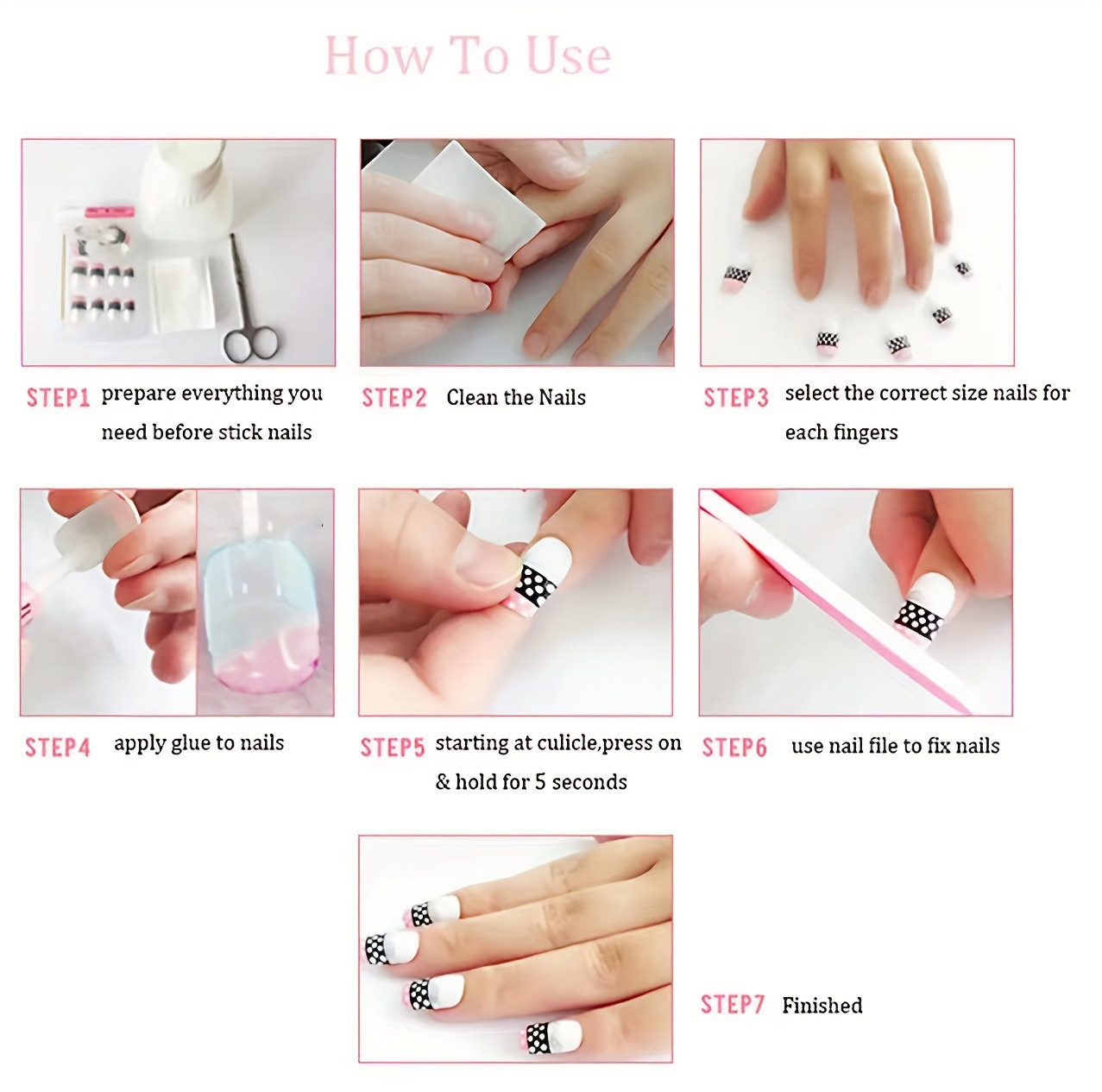 How To Use

STEP1 prepare everything you need before stick nails

STEP2 Clean the Nails

STEP3 select the correct size nails for each fingers

STEP4 apply glue to nails

STEP5 starting at culicle,press on & hold for 5 seconds

STEP6 use nail file to fix nails

STEP7 Finished