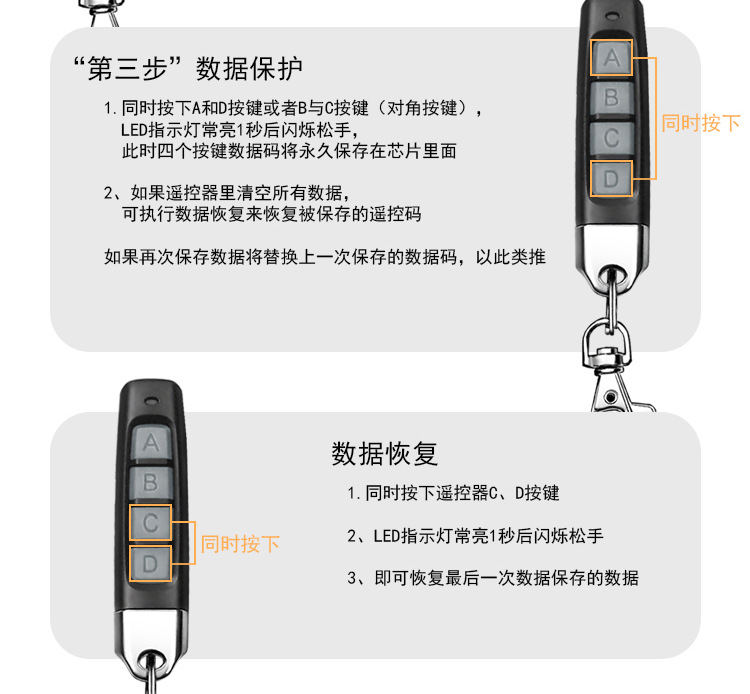 “第三步”数据保护

1.同时按下A和D按键或者B与C按键（对角按键），
LED指示灯常亮1秒后闪烁松手，
此时四个按键数据码将永久保存在芯片里面

2、如果遥控器里清空所有数据，
可执行数据恢复来恢复被保存的遥控码

如果再次保存数据将替换上一次保存的数据码，以此类推

A
B
C
D
同时按下

A
B
C
D
同时按下

数据恢复

1.同时按下遥控器C、D按键

2、LED指示灯常亮1秒后闪烁松手

3、即可恢复最后一次数据保存的数据