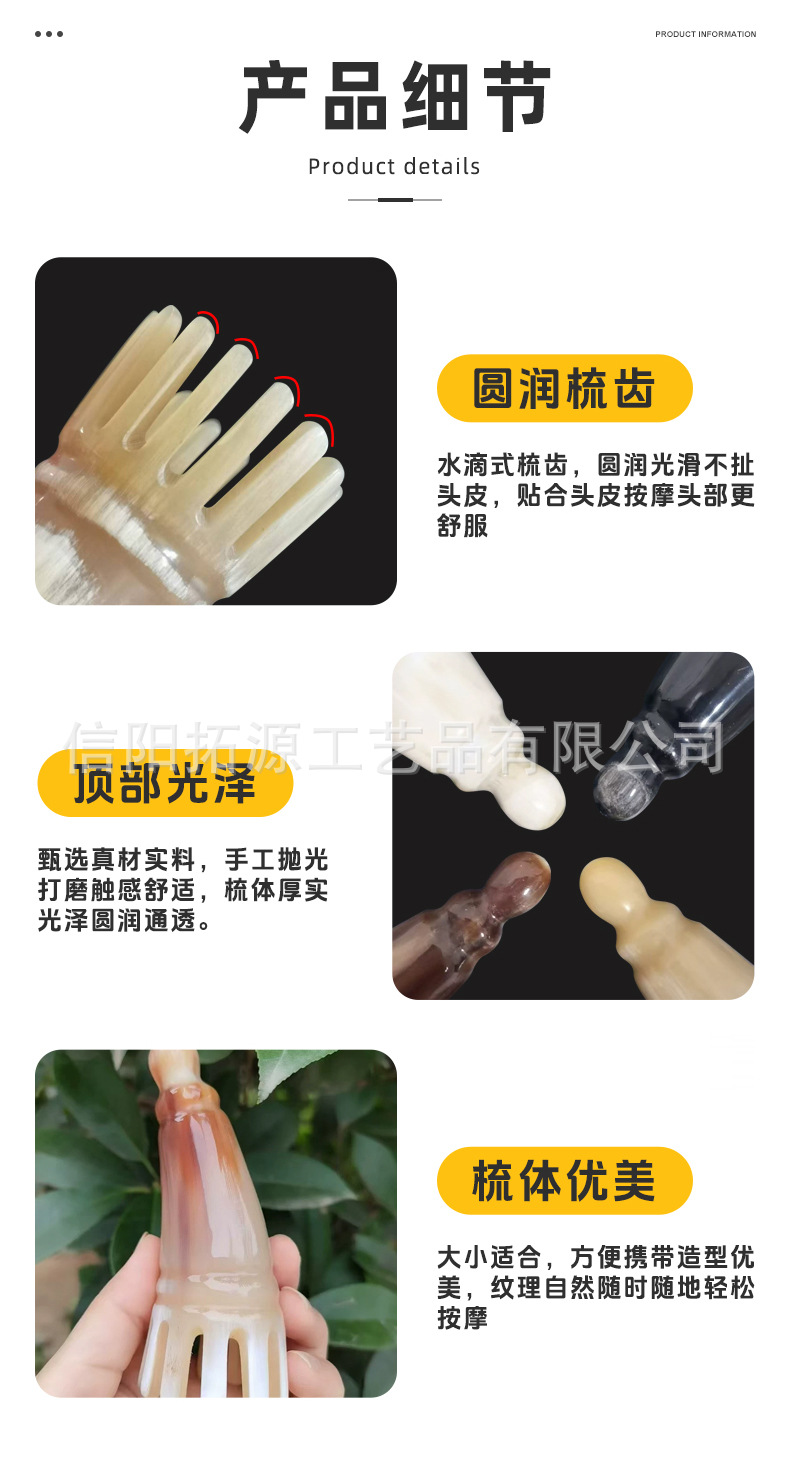 PRODUCT INFORMATION

产品细节

Product details

圆润梳齿

水滴式梳齿，圆润光滑不扯头皮，贴合头皮按摩头部更舒服

信阳拓源工艺品有限公司

顶部光泽

甄选真材实料，手工抛光打磨触感舒适，梳体厚实光泽圆润通透。

梳体优美

大小适合，方便携带造型优美，纹理自然随时随地轻松按摩