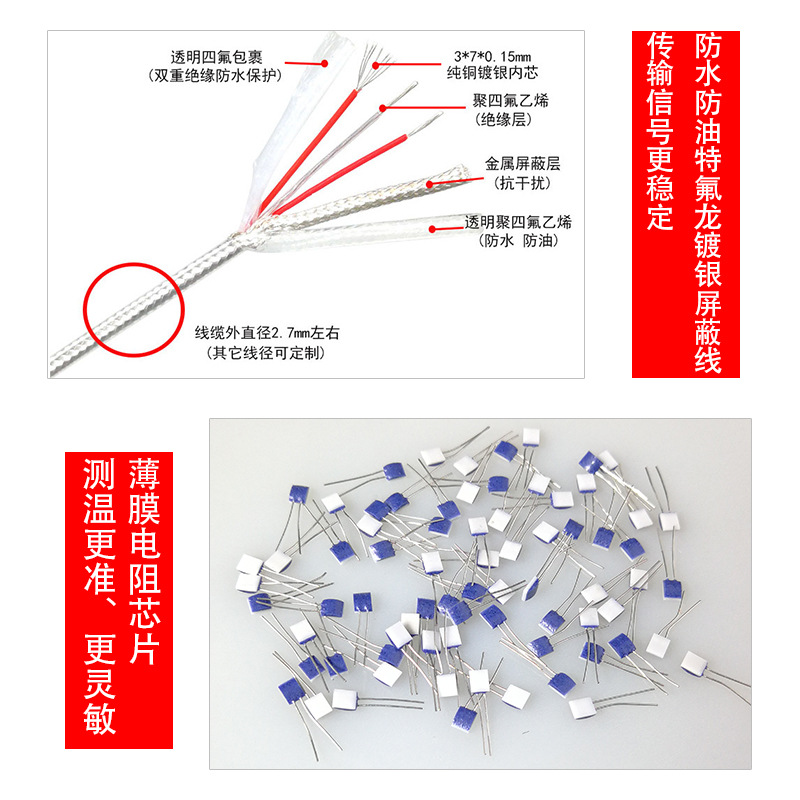 透明四氟包裹
（双重绝缘防水保护）

3*7*0.15mm
纯铜镀银内芯

聚四氟乙烯
（绝缘层）

金属屏蔽层
（抗干扰）

透明聚四氟乙烯
（防水 防油）

线缆外直径2.7mm左右
（其它线径可定制）

防水防油特氟龙镀银屏蔽线

传输信号更稳定

薄膜电阻芯片

测温更准、更灵敏