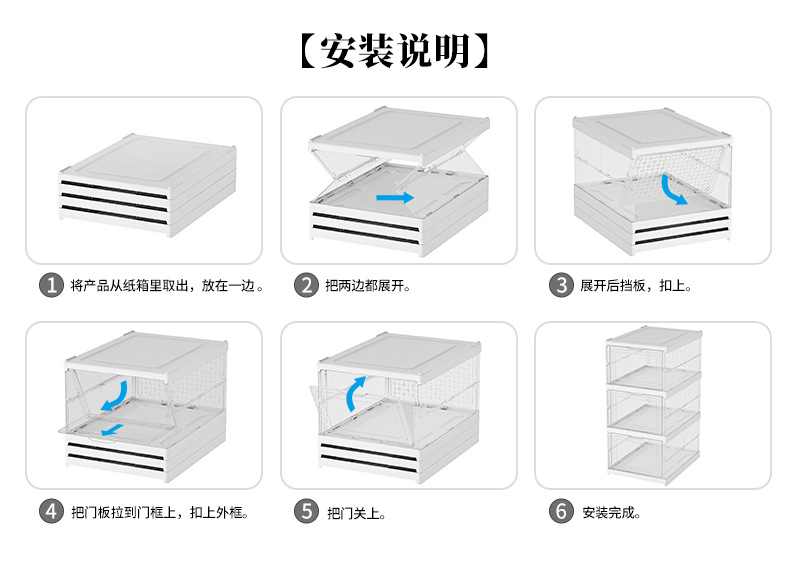 【安装说明】

1 将产品从纸箱里取出，放在一边。

2 把两边都展开。

3 展开后挡板，扣上。

4 把门板拉到门框上，扣上外框。

5 把门关上。

6 安装完成。