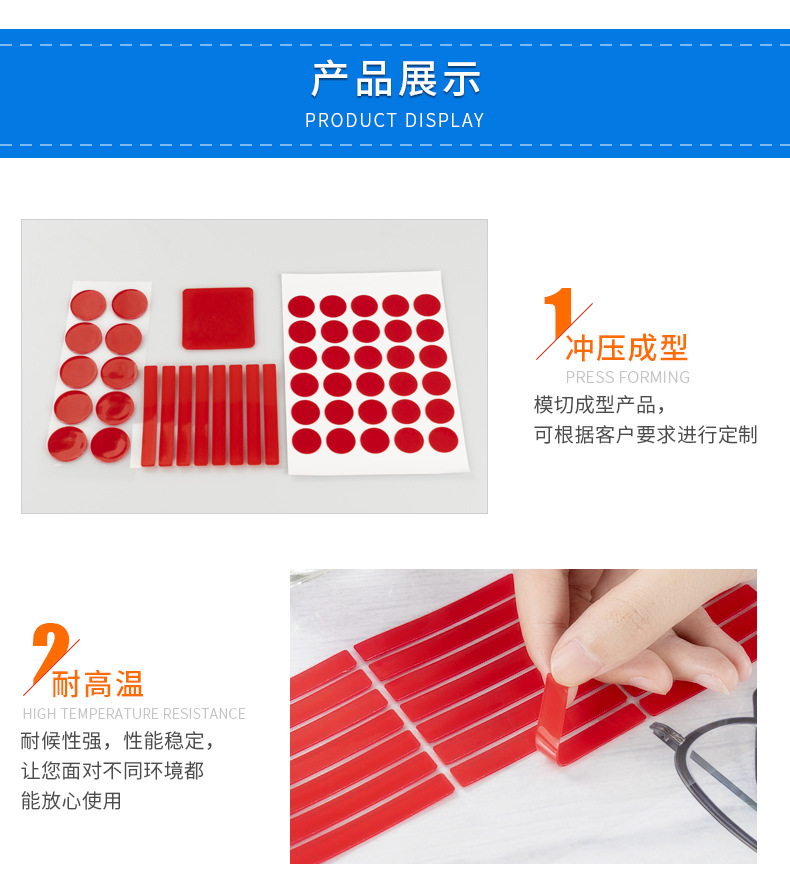 产品展示
PRODUCT DISPLAY

1
冲压成型
PRESS FORMING
模切成型产品，
可根据客户要求进行定制

2
耐高温
HIGH TEMPERATURE RESISTANCE
耐候性强，性能稳定，
让您面对不同环境都
能放心使用