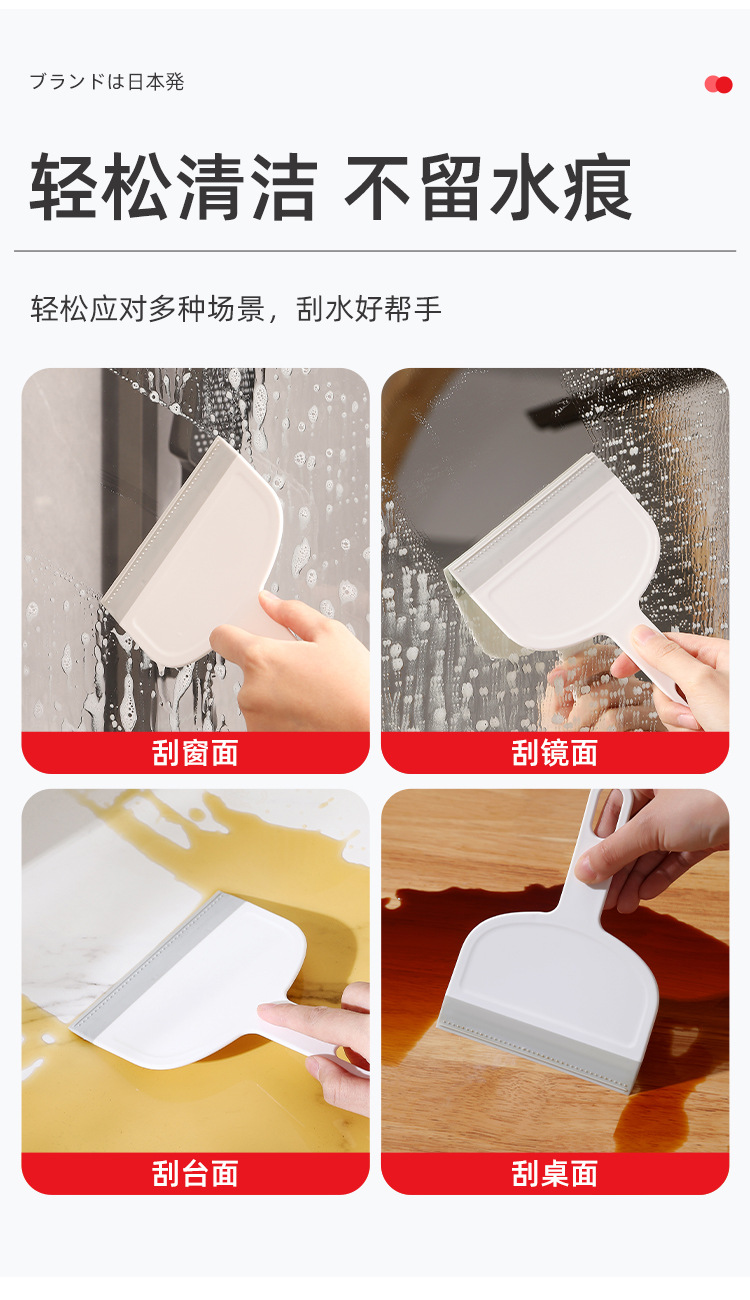 ブランドは日本発

轻松清洁 不留水痕

轻松应对多种场景，刮水好帮手

刮窗面

刮镜面

刮台面

刮桌面