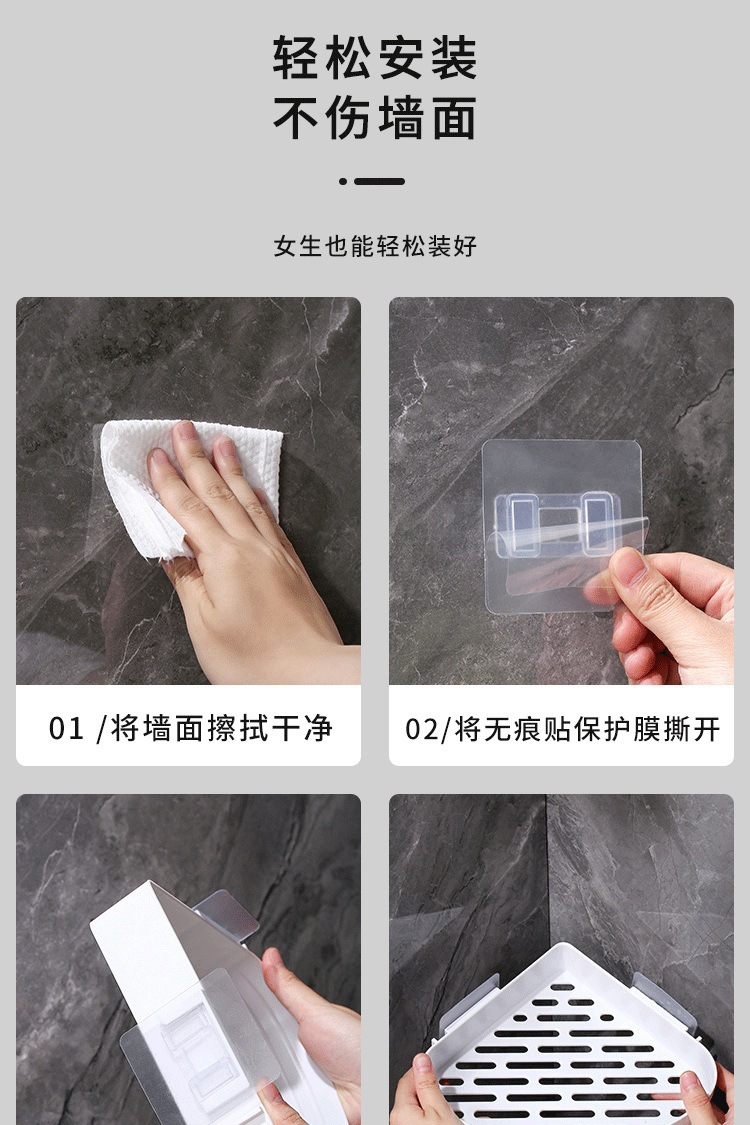 轻松安装
不伤墙面

女生也能轻松装好

01 /将墙面擦拭干净

02/将无痕贴保护膜撕开