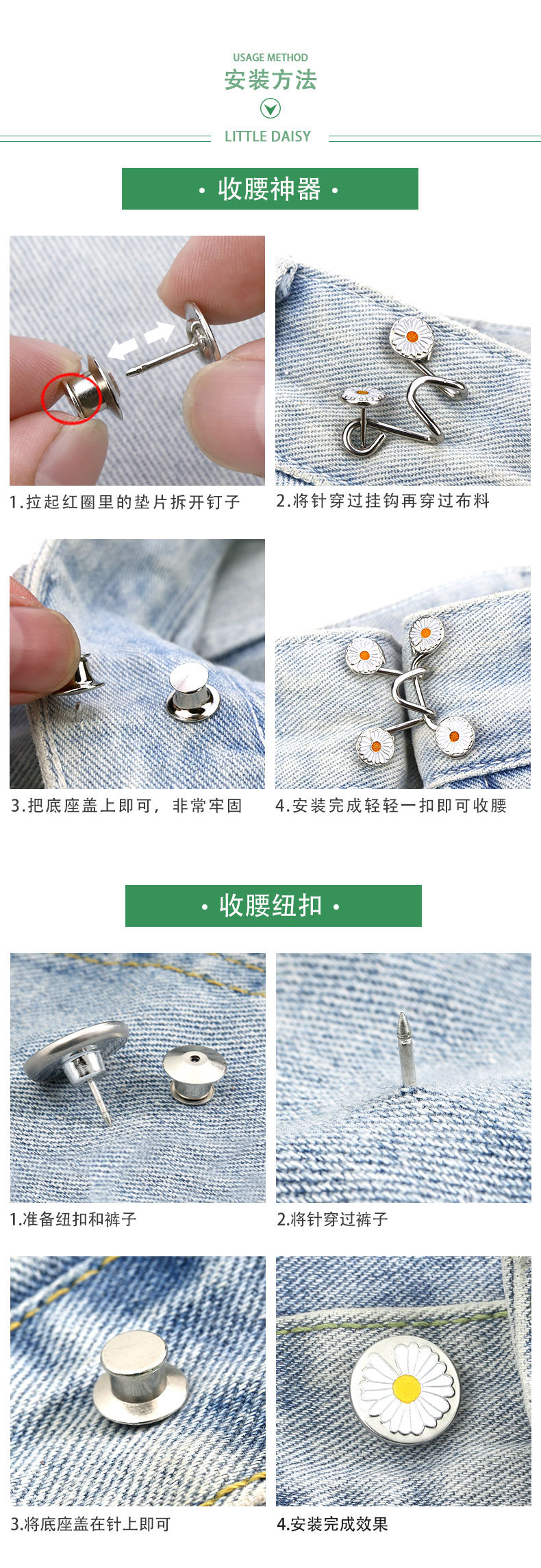 USAGE METHOD
安装方法
LITTLE DAISY

· 收腰神器 ·

1.拉起红圈里的垫片拆开钉子

2.将针穿过挂钩再穿过布料

3.把底座盖上即可，非常牢固

4.安装完成轻轻一扣即可收腰

· 收腰纽扣 ·

1.准备纽扣和裤子

2.将针穿过裤子

3.将底座盖在针上即可

4.安装完成效果