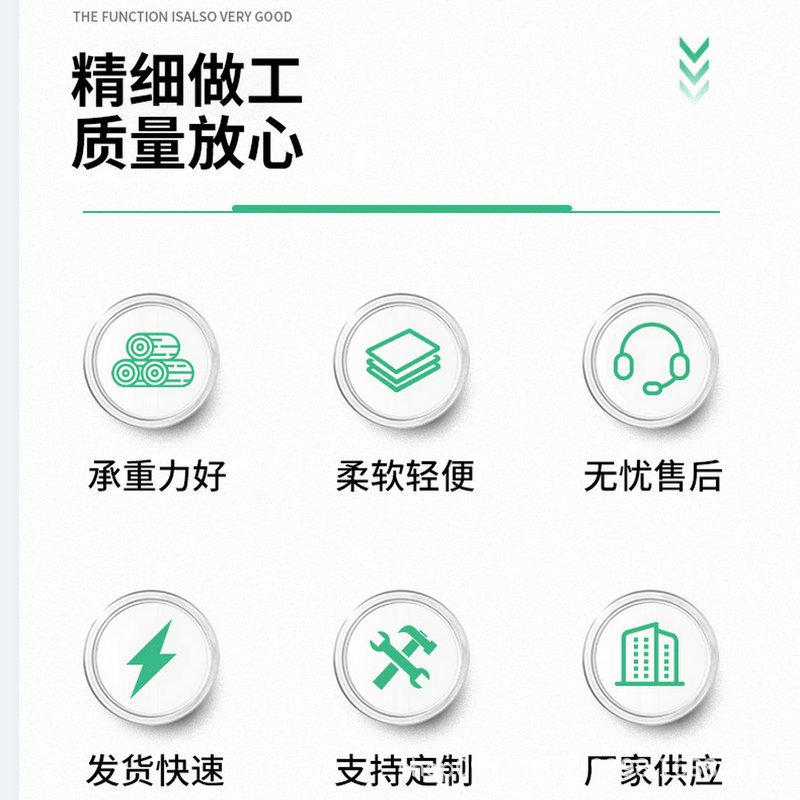 THE FUNCTION ISALSO VERY GOOD

精细做工
质量放心

承重力好

柔软轻便

无忧售后

发货快速

支持定制

厂家供应