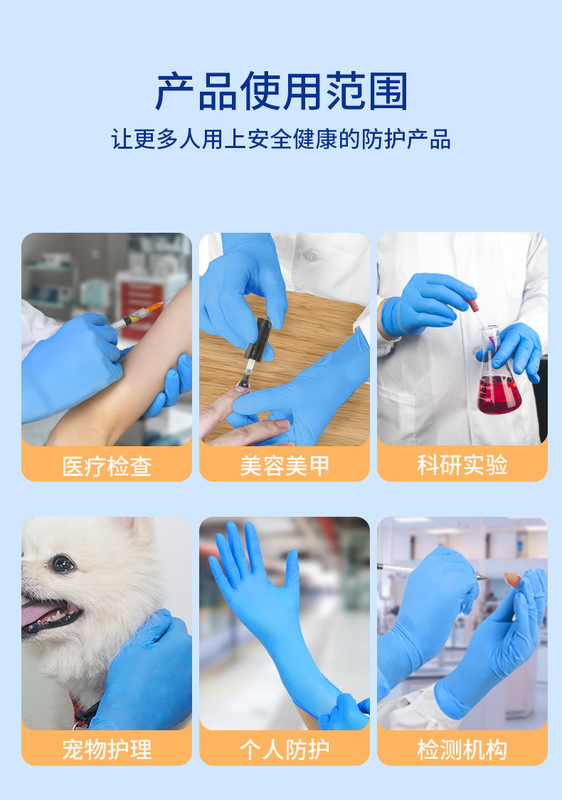 产品使用范围
让更多人用上安全健康的防护产品

医疗检查

美容美甲

科研实验

宠物护理

个人防护

检测机构