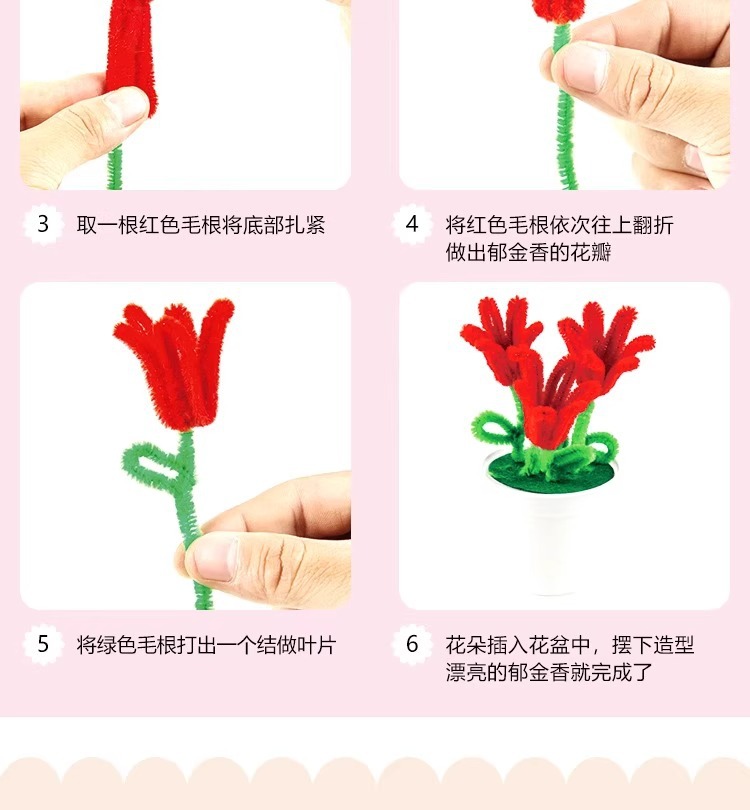 3 取一根红色毛根将底部扎紧

4 将红色毛根依次往上翻折做出郁金香的花瓣

5 将绿色毛根打出一个结做叶片

6 花朵插入花盆中，摆下造型漂亮的郁金香就完成了