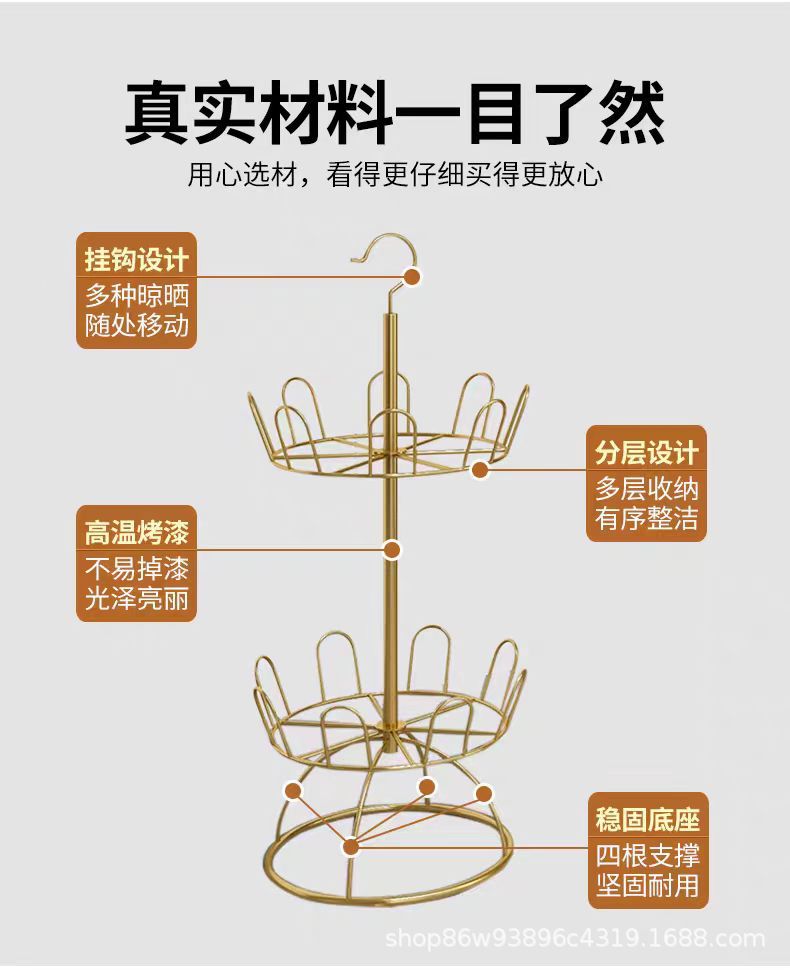 真实材料一目了然

用心选材，看得更仔细买得更放心

挂钩设计
多种晾晒
随处移动

分层设计
多层收纳
有序整洁

高温烤漆
不易掉漆
光泽亮丽

稳固底座
四根支撑
坚固耐用

shop86w93896c4319.1688.com