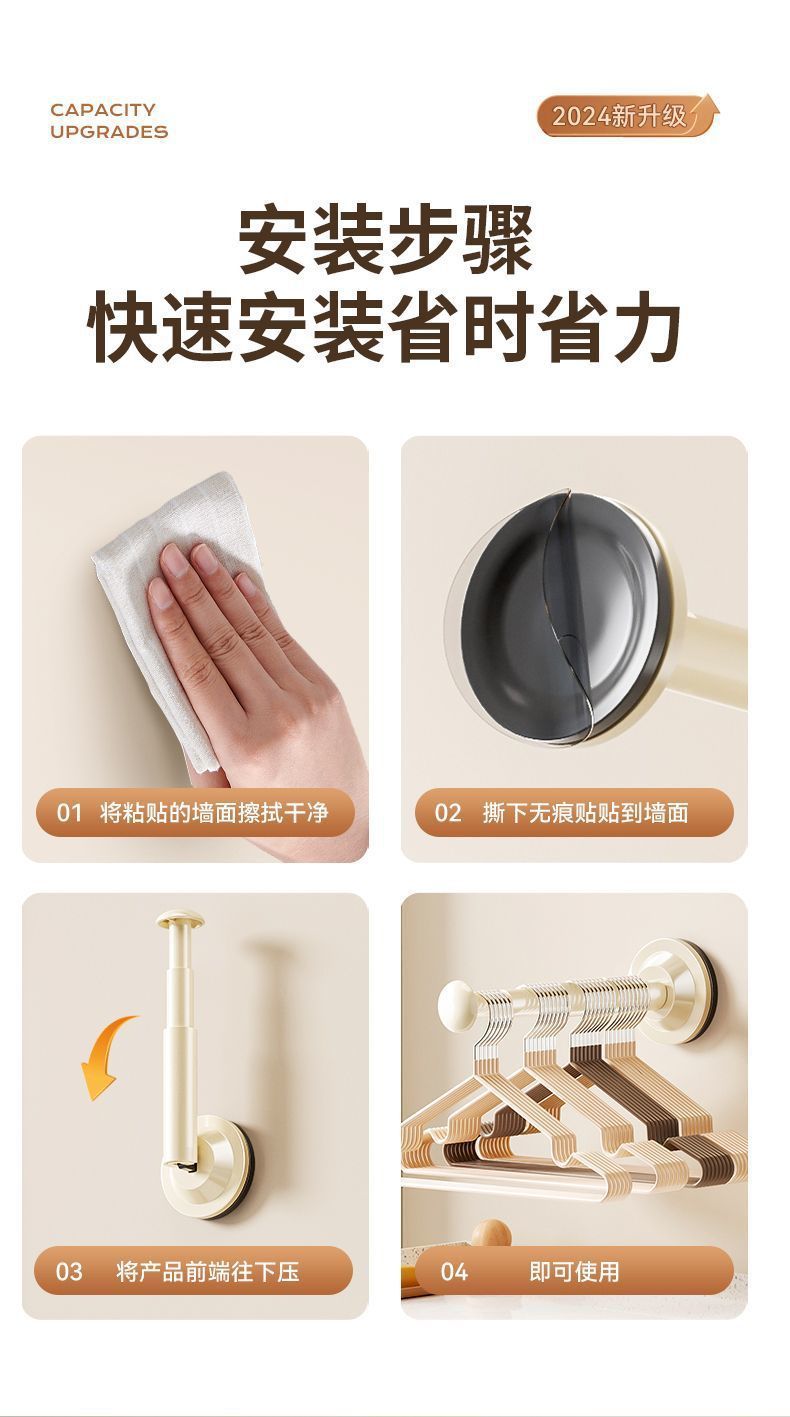 CAPACITY UPGRADES

2024新升级

安装步骤
快速安装省时省力

01 将粘贴的墙面擦拭干净

02 撕下无痕贴贴到墙面

03 将产品前端往下压

04 即可使用