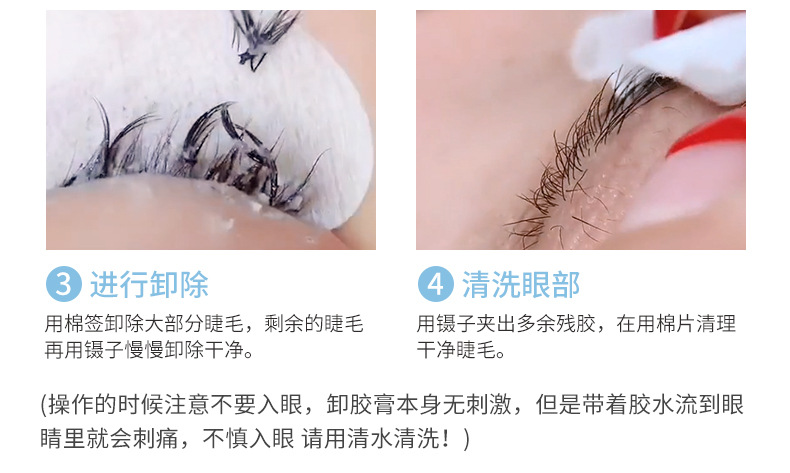 3 进行卸除

用棉签卸除大部分睫毛，剩余的睫毛再用镊子慢慢卸除干净。

4 清洗眼部

用镊子夹出多余残胶，在用棉片清理干净睫毛。

(操作的时候注意不要入眼，卸胶膏本身无刺激，但是带着胶水流到眼睛里就会刺痛，不慎入眼 请用清水清洗！)