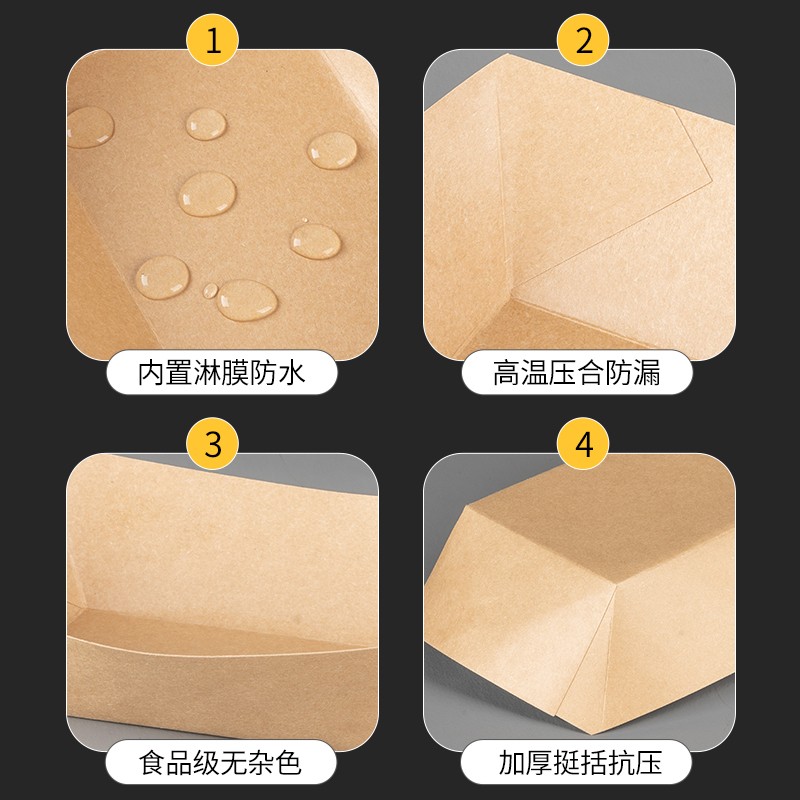 1
内置淋膜防水

2
高温压合防漏

3
食品级无杂色

4
加厚挺括抗压