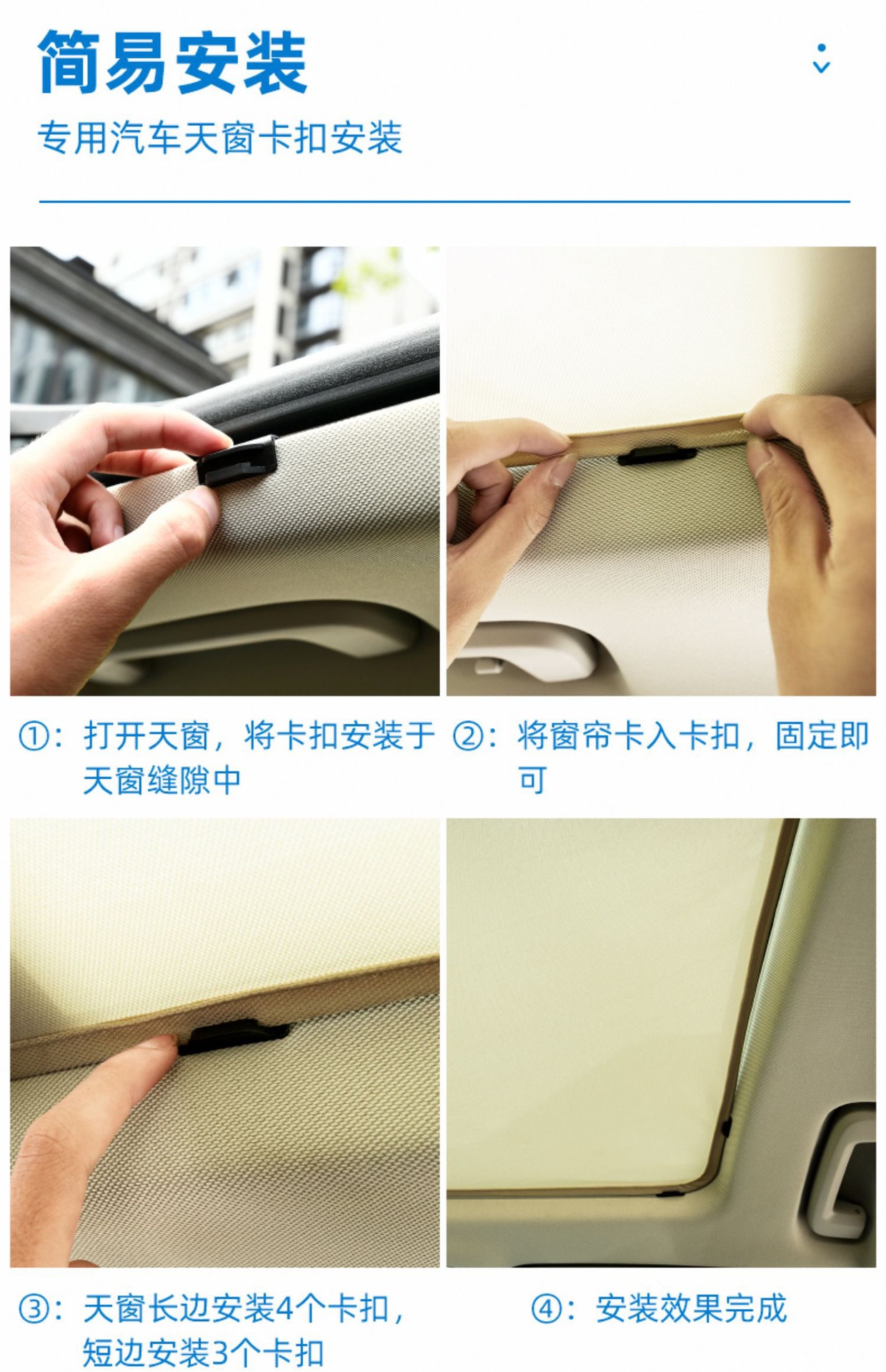 简易安装

专用汽车天窗卡扣安装

①：打开天窗，将卡扣安装于天窗缝隙中

②：将窗帘卡入卡扣，固定即可

③：天窗长边安装4个卡扣，短边安装3个卡扣

④：安装效果完成