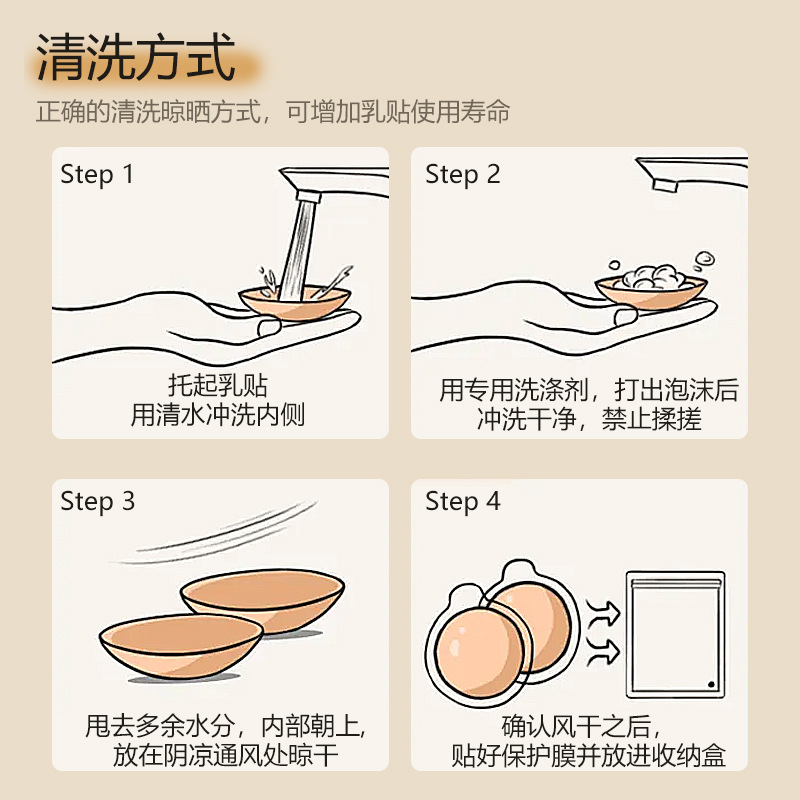 清洗方式

正确的清洗晾晒方式，可增加乳贴使用寿命

Step 1

托起乳贴
用清水冲洗内侧

Step 2

用专用洗涤剂，打出泡沫后
冲洗干净，禁止揉搓

Step 3

甩去多余水分，内部朝上，
放在阴凉通风处晾干

Step 4

确认风干之后，
贴好保护膜并放进收纳盒