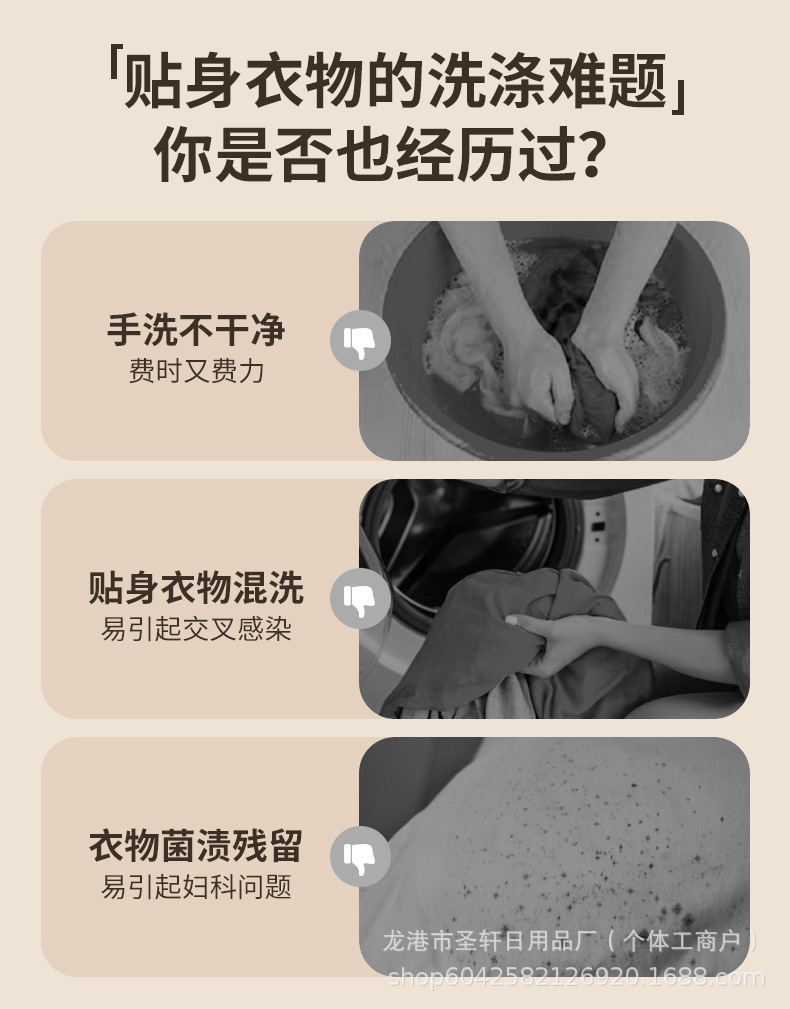 「贴身衣物的洗涤难题」
你是否也经历过?

手洗不干净
费时又费力

贴身衣物混洗
易引起交叉感染

衣物菌渍残留
易引起妇科问题

龙港市圣轩日用品厂（个体工商户）
shop6042582126920.1688.com