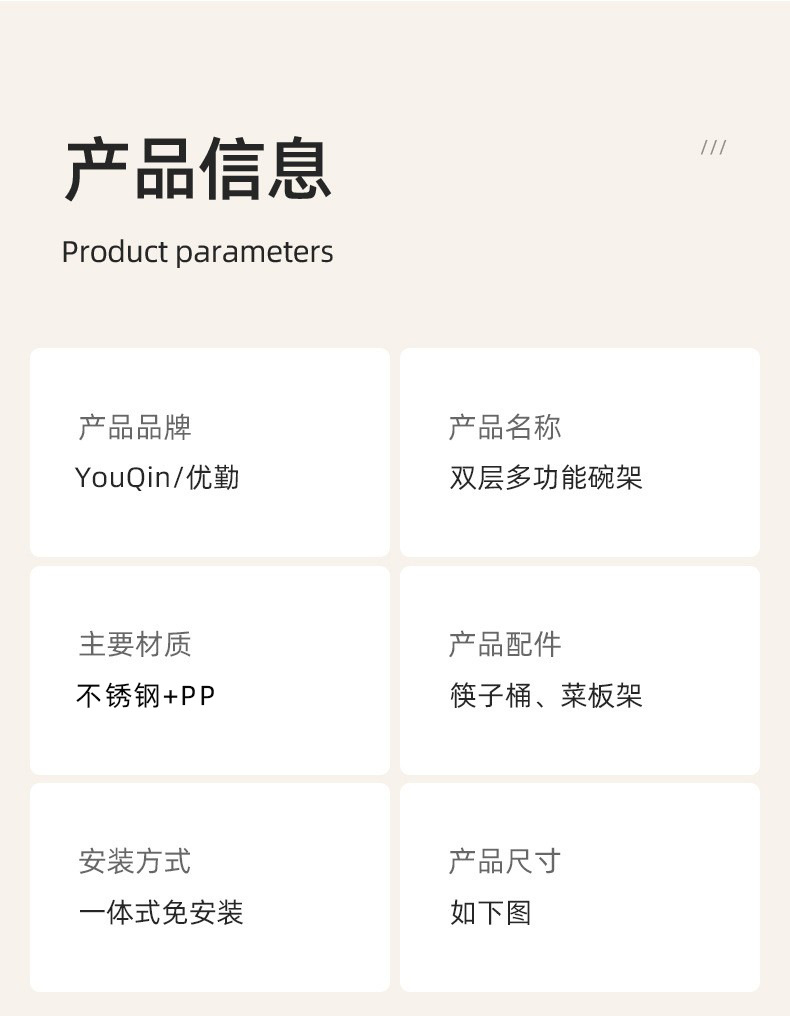 产品信息

///

Product parameters

产品品牌
YouQin/优勤

产品名称
双层多功能碗架

主要材质
不锈钢+PP

产品配件
筷子桶、菜板架

安装方式
一体式免安装

产品尺寸
如下图