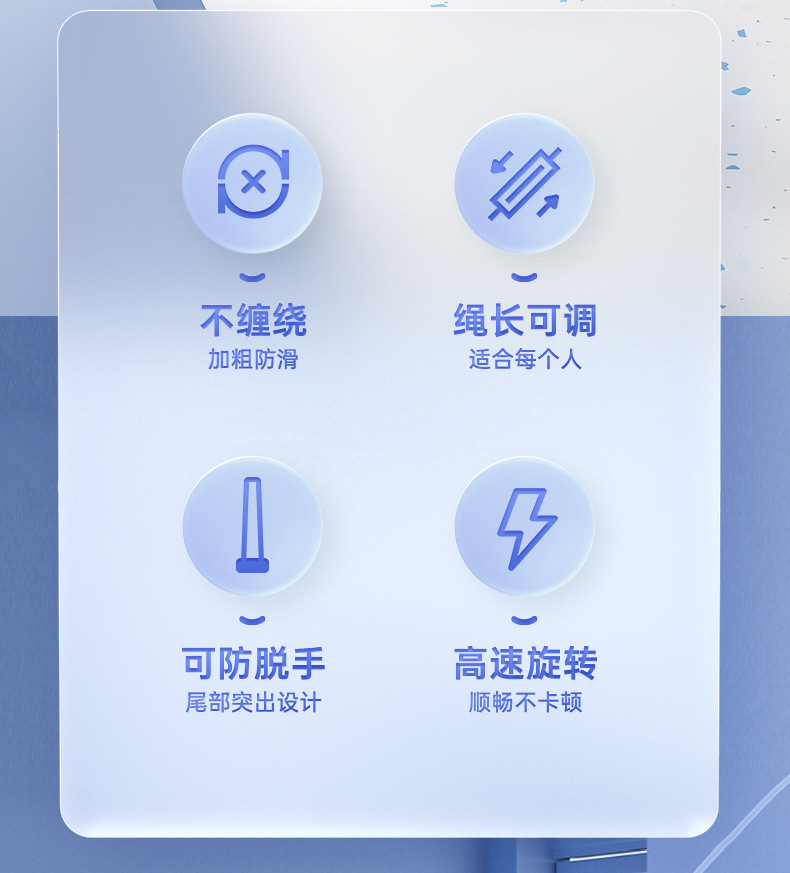 不缠绕
加粗防滑

绳长可调
适合每个人

可防脱手
尾部突出设计

高速旋转
顺畅不卡顿