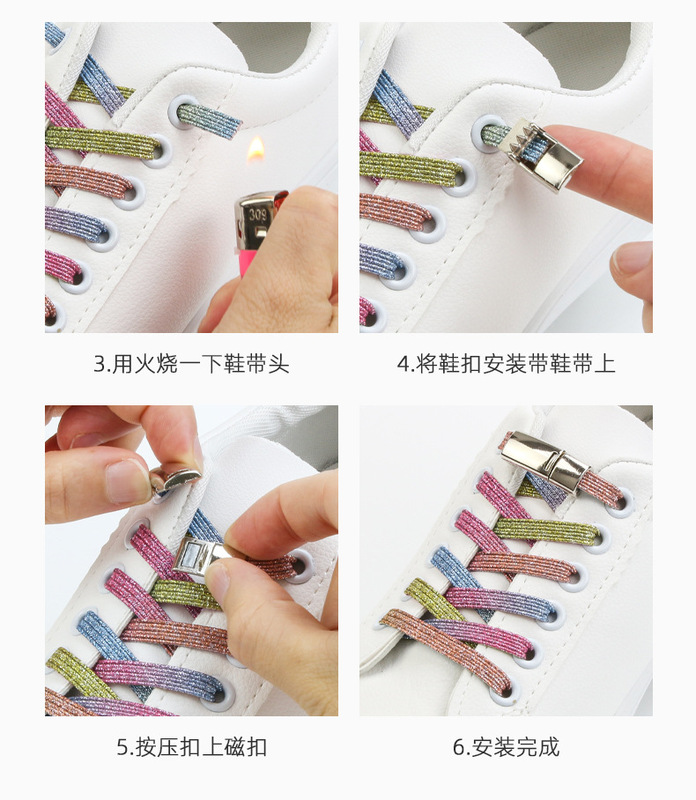 309

3.用火烧一下鞋带头

4.将鞋扣安装带鞋带上

5.按压扣上磁扣

6.安装完成