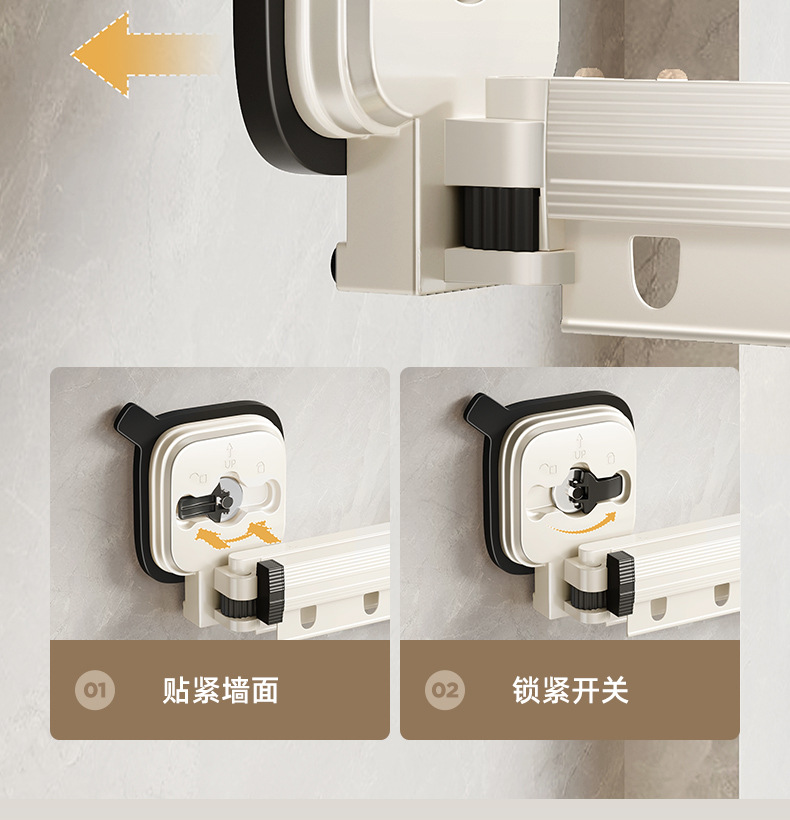 UP

UP

01 贴紧墙面

02 锁紧开关