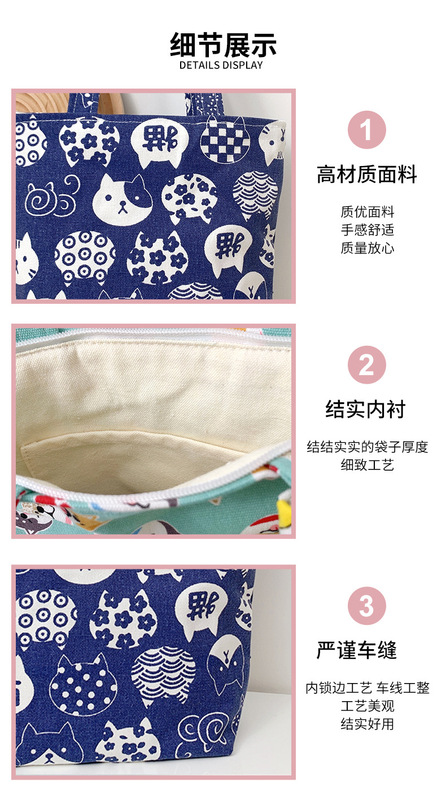 细节展示
DETAILS DISPLAY

1
高材质面料
质优面料
手感舒适
质量放心

2
结实内衬
结结实实的袋子厚度
细致工艺

3
严谨车缝
内锁边工艺 车线工整
工艺美观
结实好用