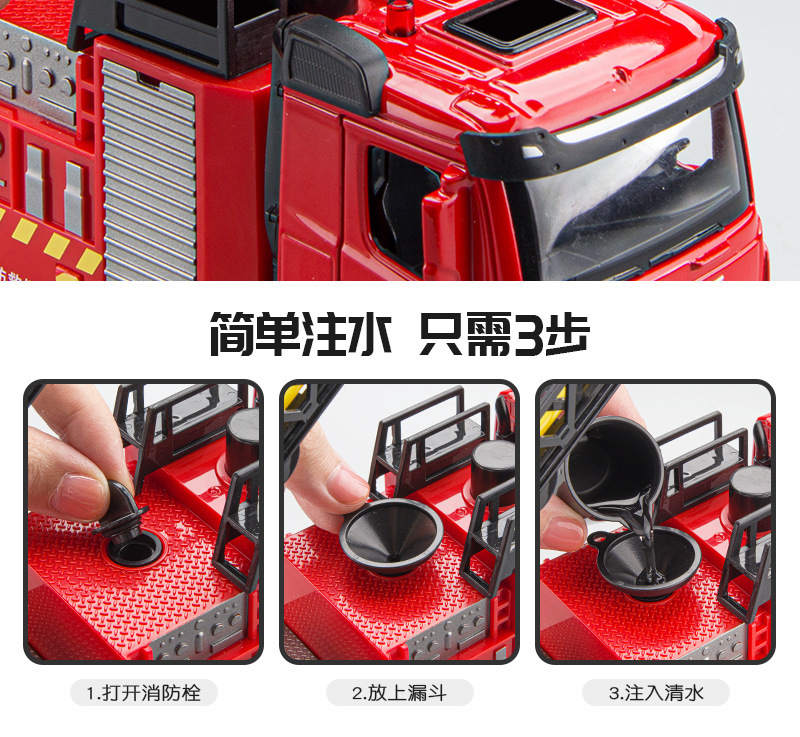 简单注水 只需3步

1.打开消防栓

2.放上漏斗

3.注入清水