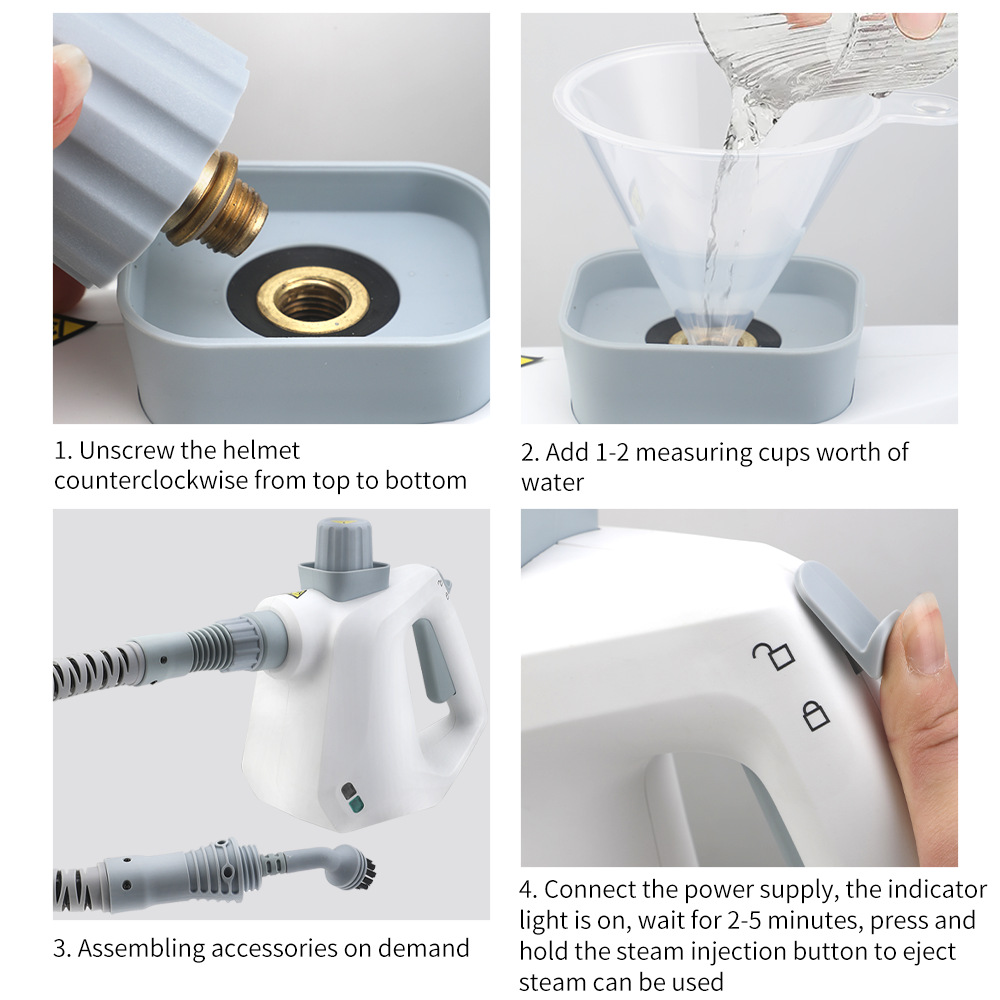 1. Unscrew the helmet counterclockwise from top to bottom

2. Add 1-2 measuring cups worth of water

3. Assembling accessories on demand

4. Connect the power supply, the indicator light is on, wait for 2-5 minutes, press and hold the steam injection button to eject steam can be used