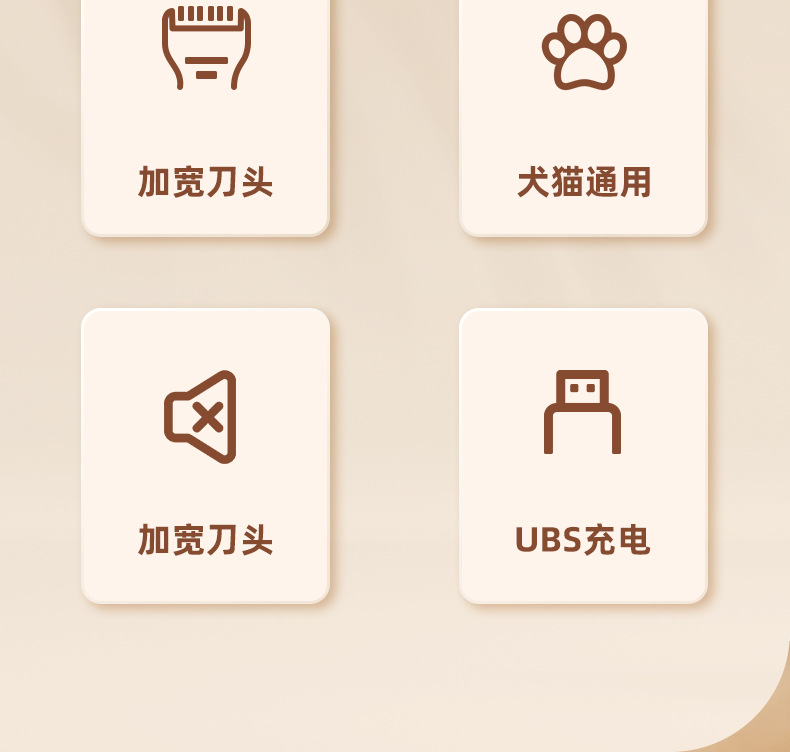 加宽刀头

犬猫通用

加宽刀头

UBS充电