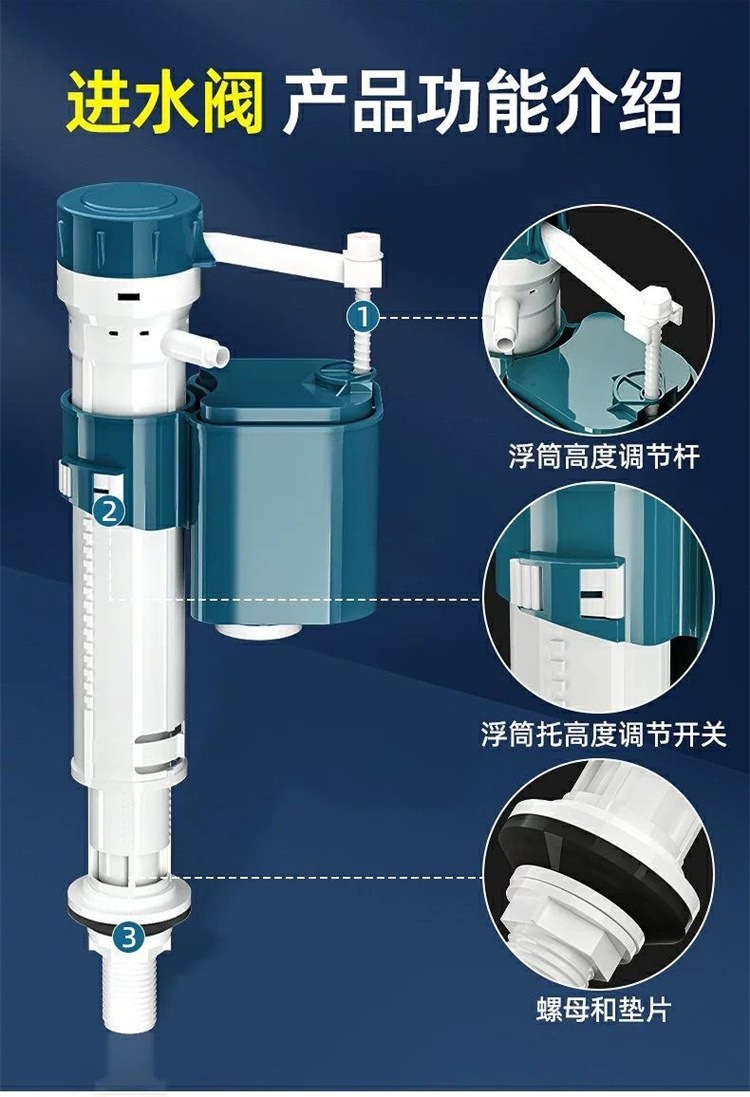 进水阀 产品功能介绍

1

浮筒高度调节杆

2

浮筒托高度调节开关

3

螺母和垫片