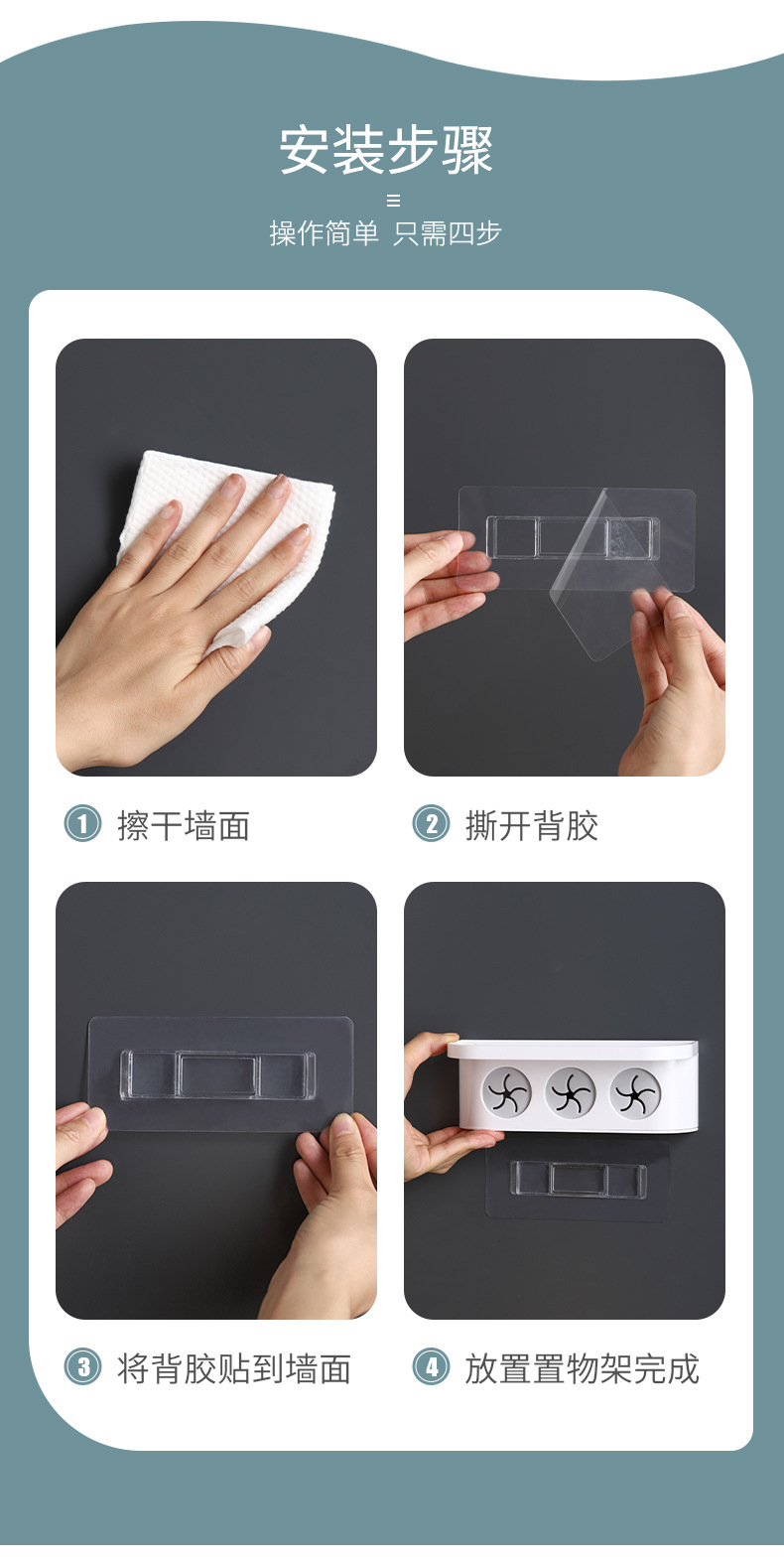 安装步骤

操作简单 只需四步

① 擦干墙面

② 撕开背胶

③ 将背胶贴到墙面

④ 放置置物架完成