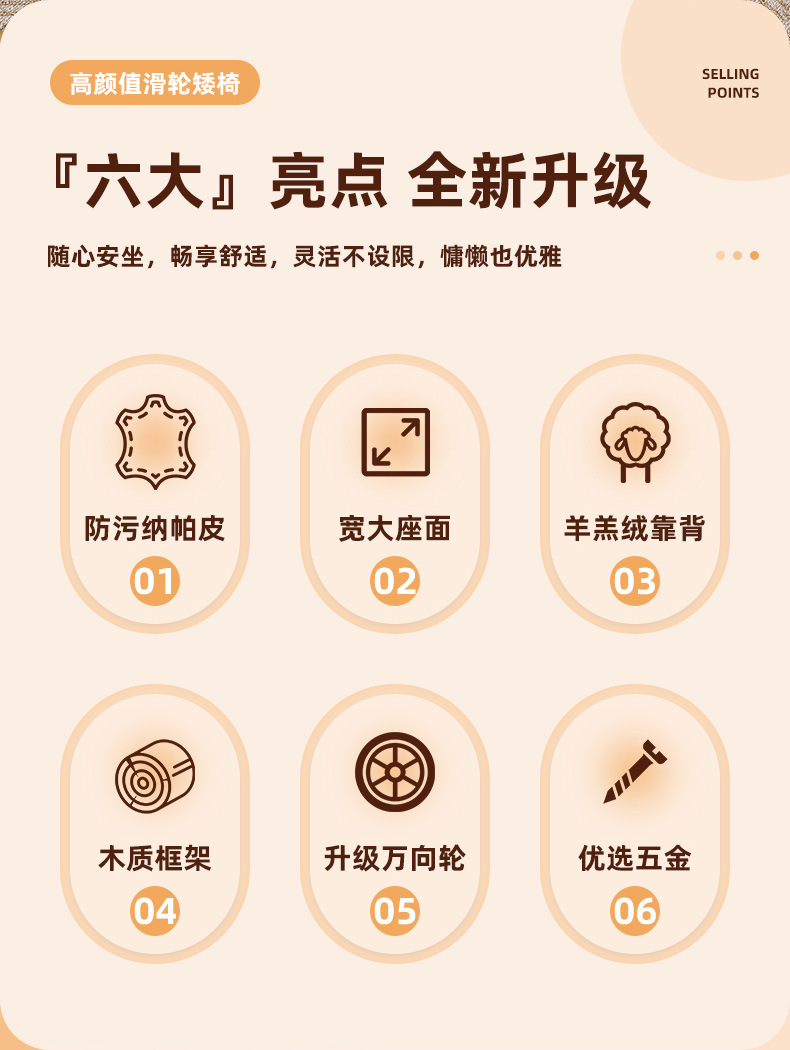 高颜值滑轮矮椅

SELLING
POINTS

『六大』亮点 全新升级

随心安坐，畅享舒适，灵活不设限，慵懒也优雅

防污纳帕皮
01

宽大座面
02

羊羔绒靠背
03

木质框架
04

升级万向轮
05

优选五金
06