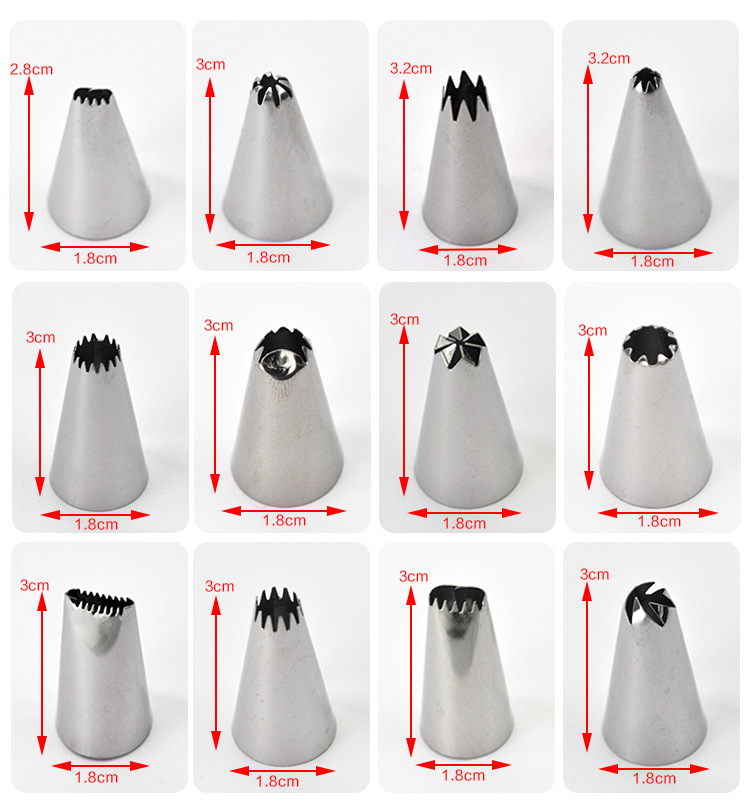 2.8cm
1.8cm
3cm
1.8cm
3.2cm
1.8cm
3.2cm
1.8cm
3cm
1.8cm
3cm
1.8cm
3cm
1.8cm
3cm
1.8cm
3cm
1.8cm
3cm
1.8cm
3cm
1.8cm
3cm
1.8cm