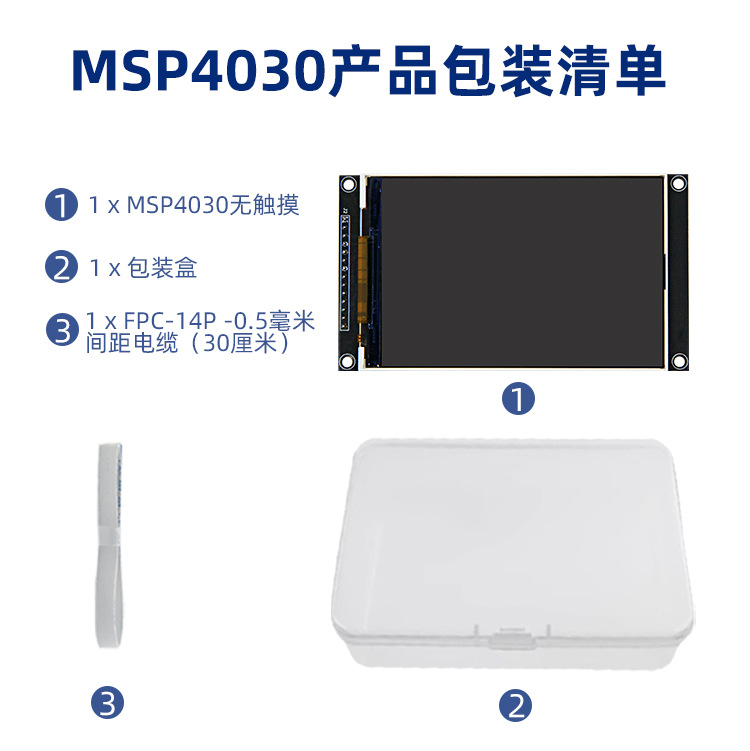 MSP4030产品包装清单

1 1 x MSP4030无触摸

2 1 x 包装盒

3 1 x FPC-14P -0.5毫米间距电缆（30厘米）

1

3

2