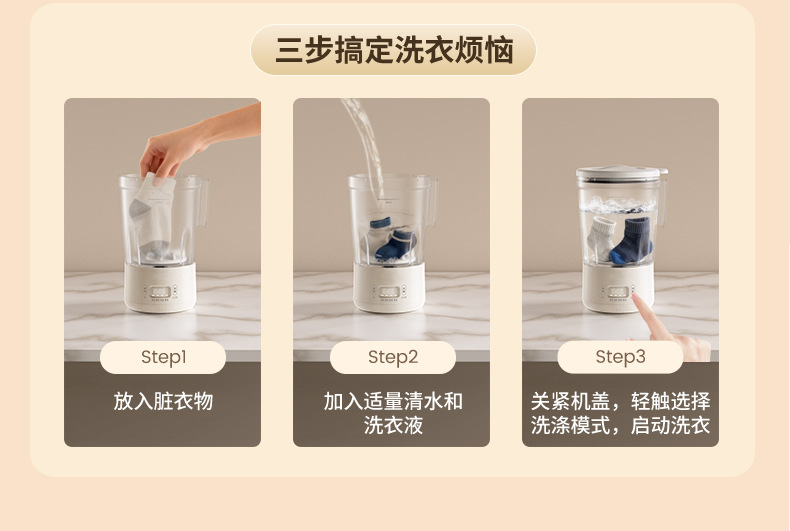 三步搞定洗衣烦恼

Step1

放入脏衣物

Step2

加入适量清水和洗衣液

Step3

关紧机盖，轻触选择洗涤模式，启动洗衣