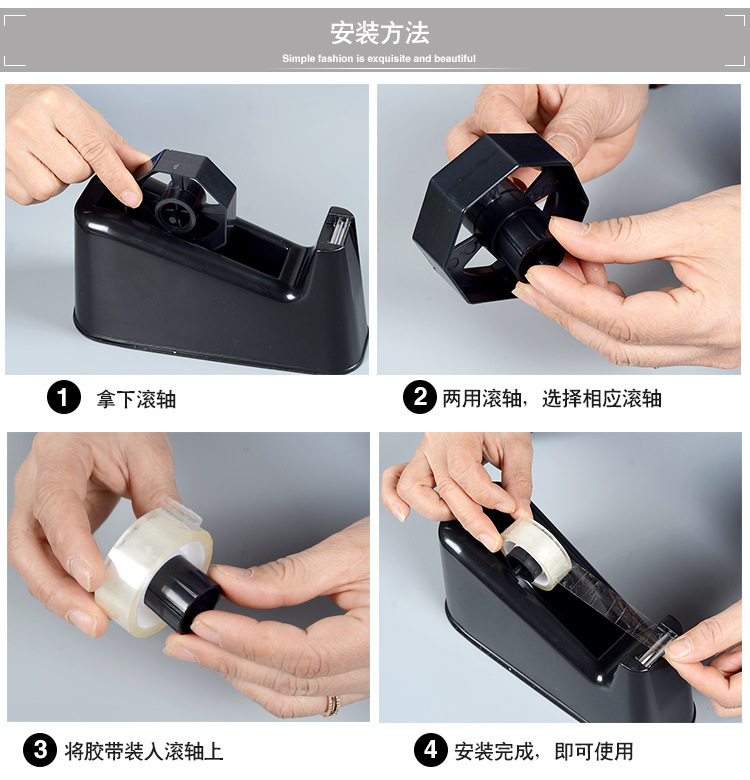 安装方法
Simple fashion is exquisite and beautiful

1 拿下滚轴

2 两用滚轴，选择相应滚轴

3 将胶带装人滚轴上

4 安装完成，即可使用