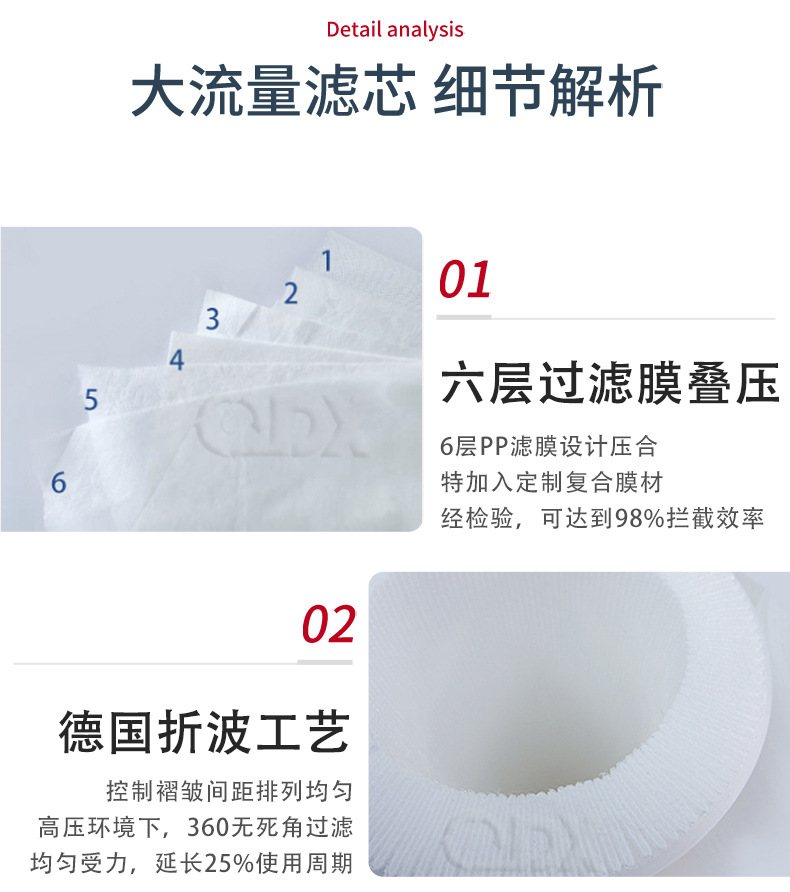 Detail analysis

大流量滤芯 细节解析

1
2
3
4
5
6

01

六层过滤膜叠压

6层PP滤膜设计压合
特加入定制复合膜材
经检验，可达到98%拦截效率

02

德国折波工艺

控制褶皱间距排列均匀
高压环境下，360无死角过滤
均匀受力，延长25%使用周期