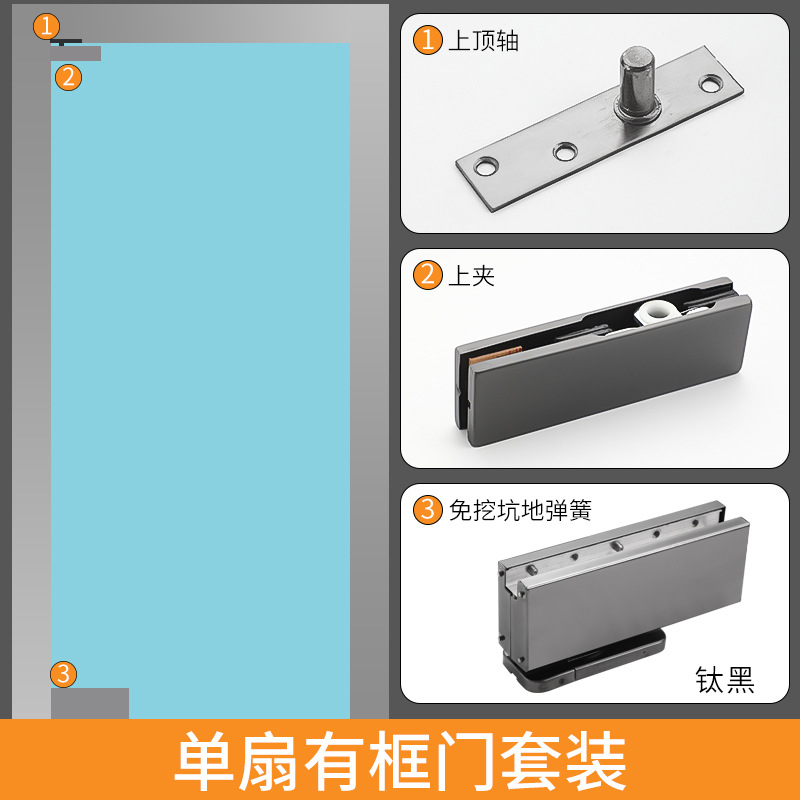 1
2
3

1 上顶轴

2 上夹

3 免挖坑地弹簧

钛黑

单扇有框门套装