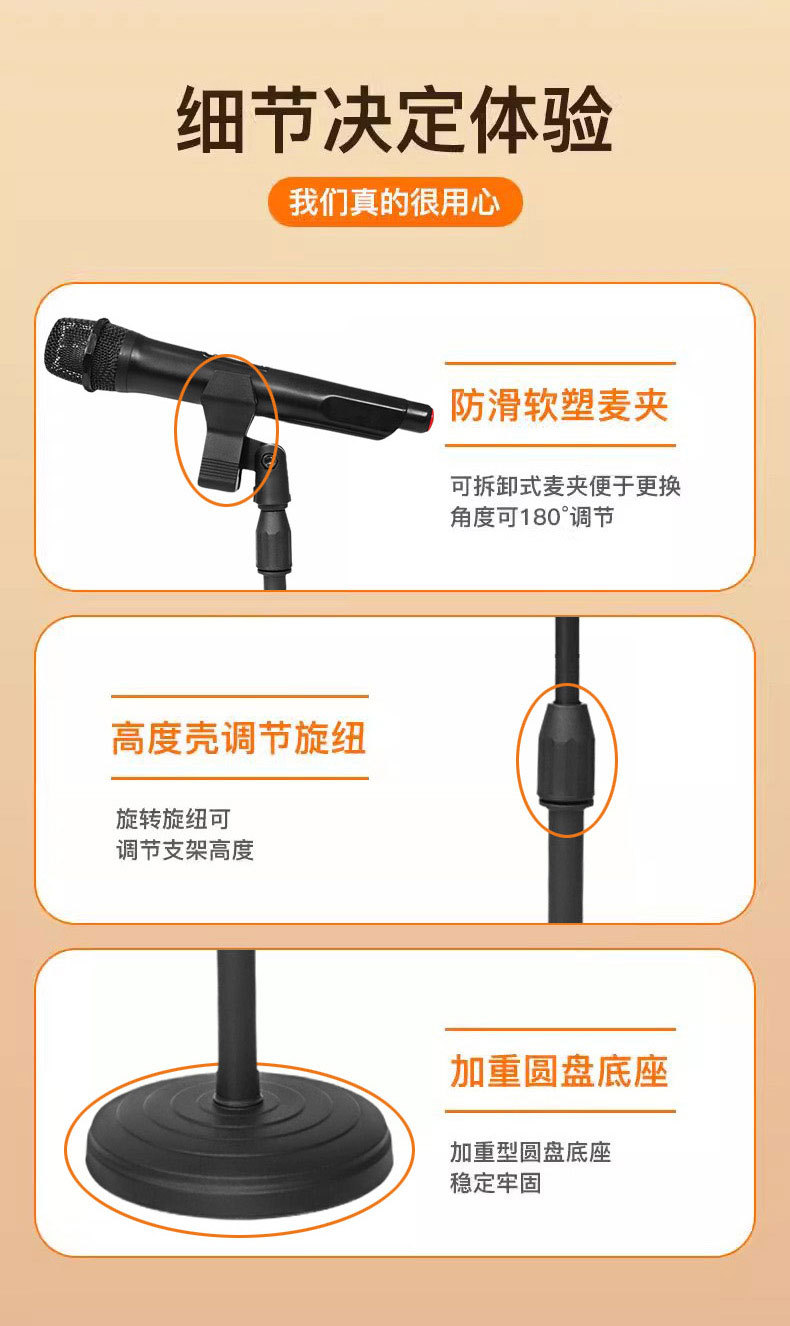 细节决定体验

我们真的很用心

防滑软塑麦夹

可拆卸式麦夹便于更换
角度可180°调节

高度壳调节旋纽

旋转旋纽可
调节支架高度

加重圆盘底座

加重型圆盘底座
稳定牢固