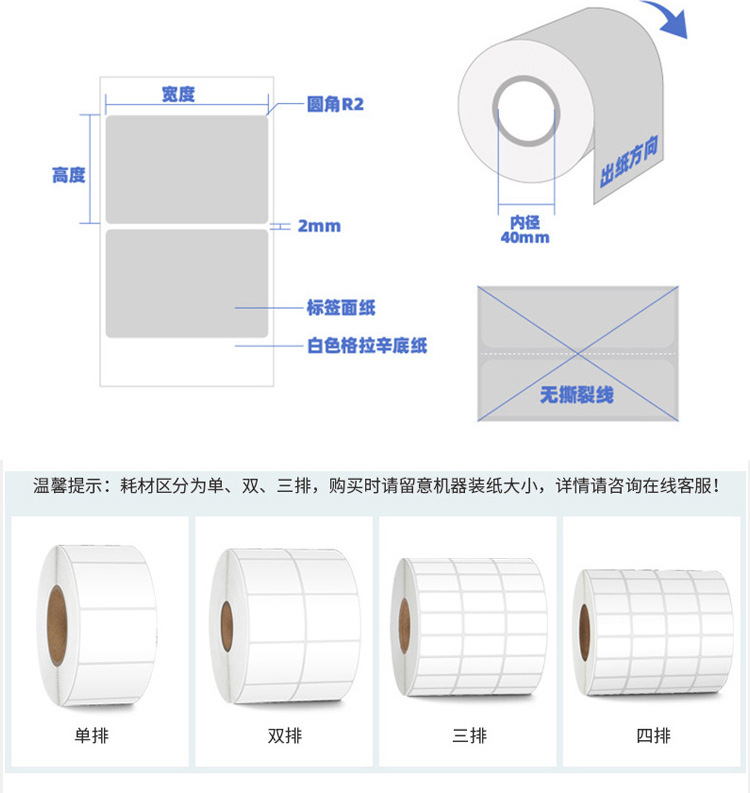 宽度
圆角R2
高度
2mm
标签面纸
白色格拉辛底纸

出纸方向
内径
40mm

无撕裂线

温馨提示：耗材区分为单、双、三排，购买时请留意机器装纸大小，详情请咨询在线客服！

单排

双排

三排

四排