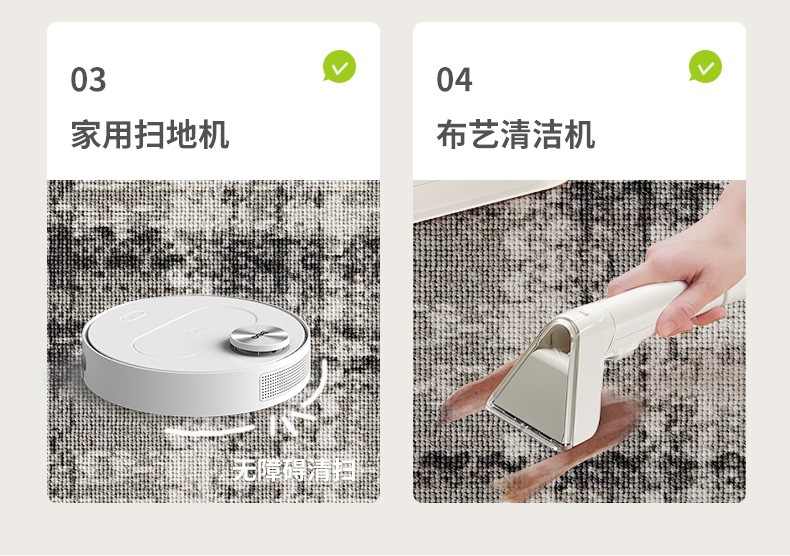 03

家用扫地机

无障碍清扫

04

布艺清洁机